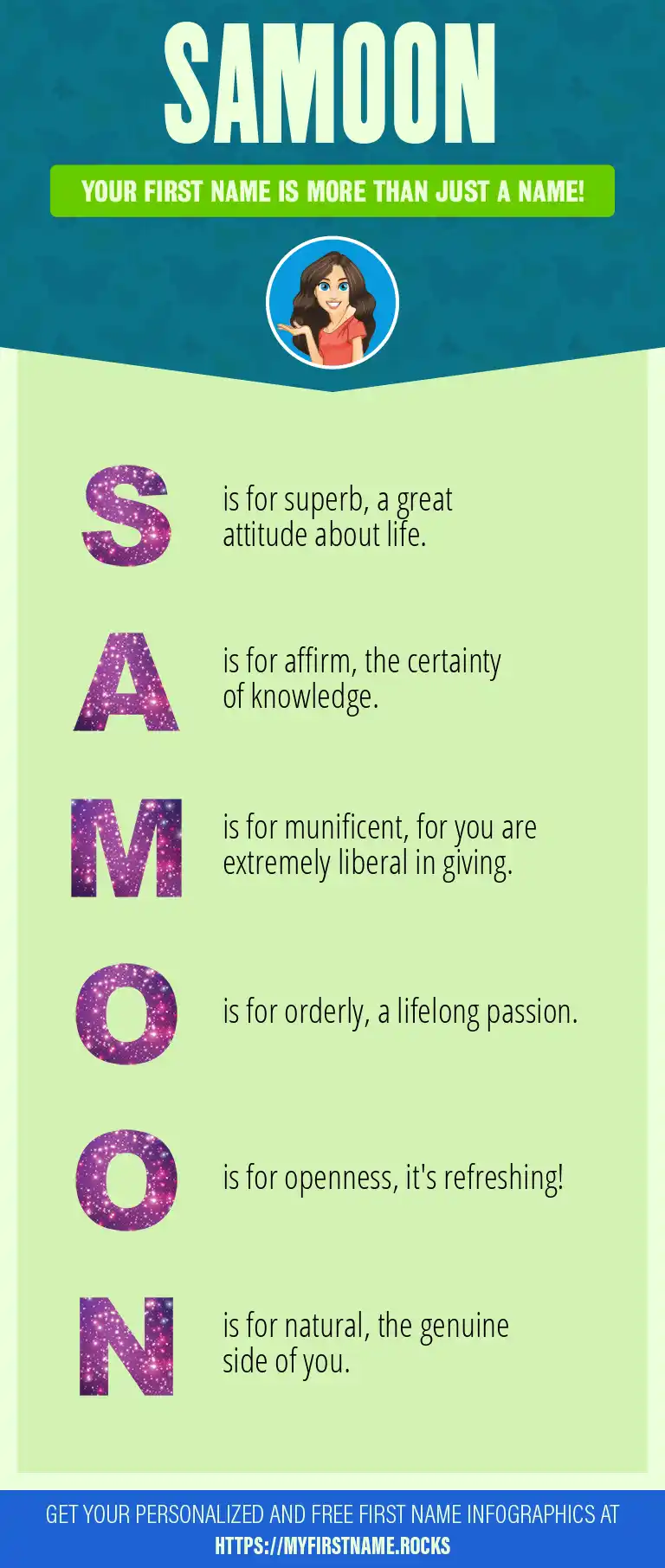 SAMOON

YOUR FIRST NAME IS MORE THAN JUST A NAME!

S is for superb, a great attitude about life.

A is for affirm, the certainty of knowledge.

M is for munificent, for you are extremely liberal in giving.

O is for orderly, a lifelong passion.

O is for openness, it's refreshing!

N is for natural, the genuine side of you.

GET YOUR PERSONALIZED AND FREE FIRST NAME INFOGRAPHICS AT HTTPS://MYFIRSTNAME.ROCKS