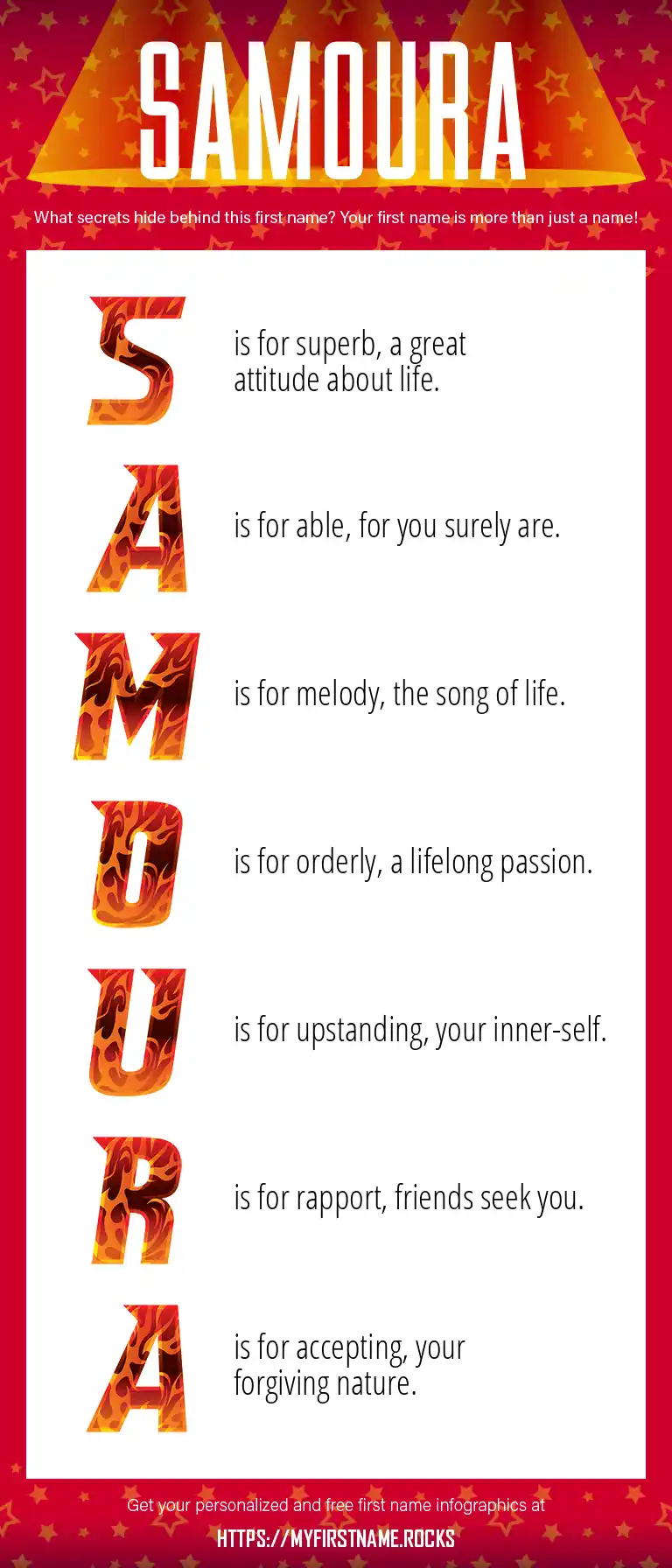 SAMOURA

What secrets hide behind this first name? Your first name is more than just a name!

S is for superb, a great attitude about life.

A is for able, for you surely are.

M is for melody, the song of life.

O is for orderly, a lifelong passion.

U is for upstanding, your inner-self.

R is for rapport, friends seek you.

A is for accepting, your forgiving nature.

Get your personalized and free first name infographics at

HTTPS://MYFIRSTNAME.ROCKS