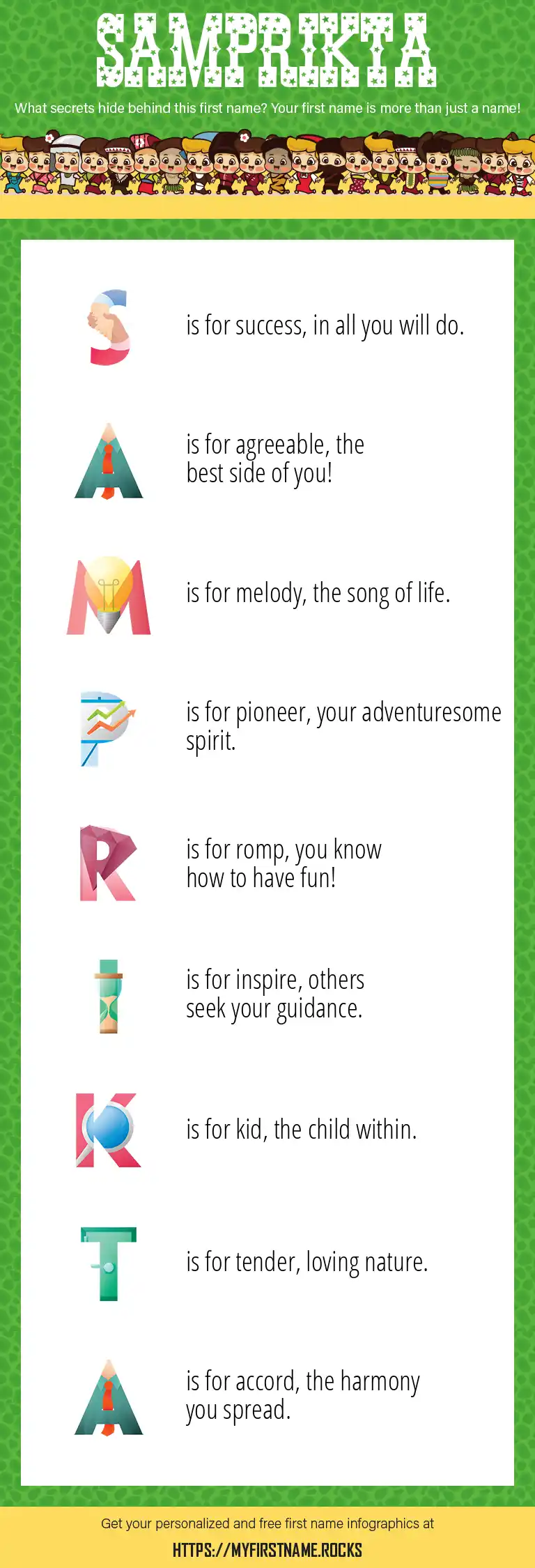 SAMPRIKTA

What secrets hide behind this first name? Your first name is more than just a name!

S is for success, in all you will do.

A is for agreeable, the best side of you!

M is for melody, the song of life.

P is for pioneer, your adventuresome spirit.

R is for romp, you know how to have fun!

I is for inspire, others seek your guidance.

K is for kid, the child within.

T is for tender, loving nature.

A is for accord, the harmony you spread.

Get your personalized and free first name infographics at

HTTPS://MYFIRSTNAME.ROCKS