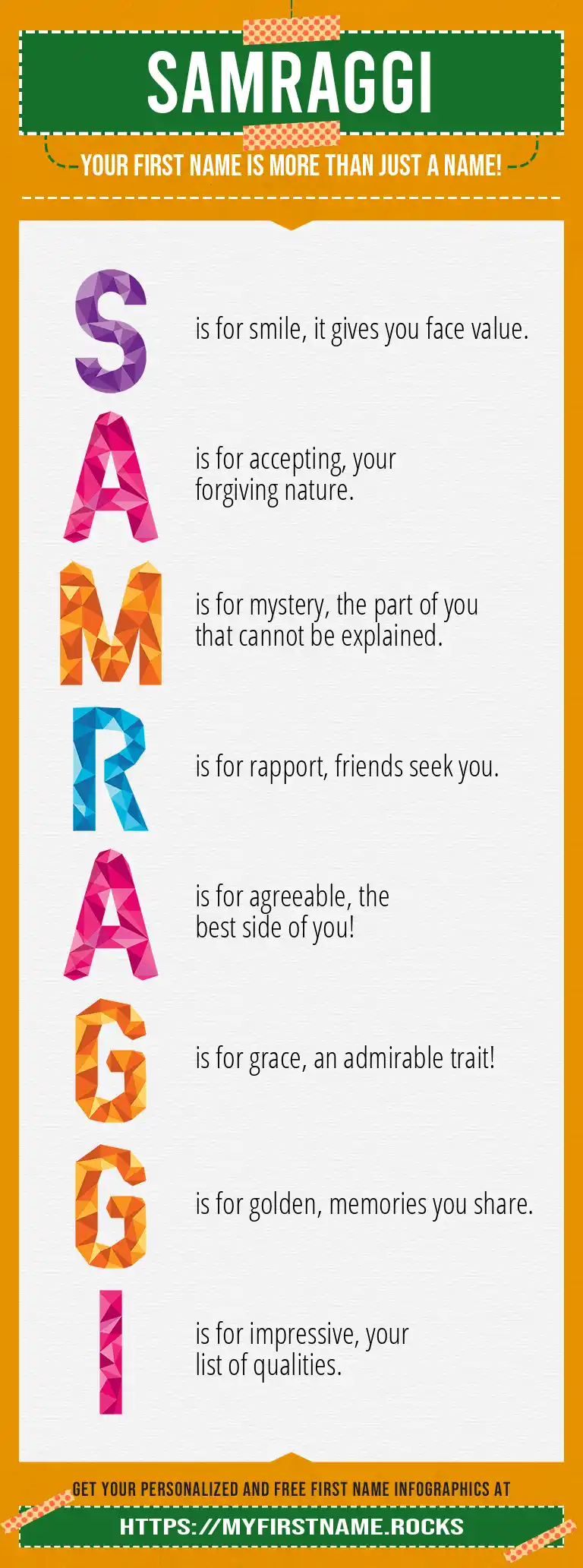 SAMRAGGI

YOUR FIRST NAME IS MORE THAN JUST A NAME!

S is for smile, it gives you face value.

A is for accepting, your forgiving nature.

M is for mystery, the part of you that cannot be explained.

R is for rapport, friends seek you.

A is for agreeable, the best side of you!

G is for grace, an admirable trait!

G is for golden, memories you share.

I is for impressive, your list of qualities.

GET YOUR PERSONALIZED AND FREE FIRST NAME INFOGRAPHICS AT

HTTPS://MYFIRSTNAME.ROCKS