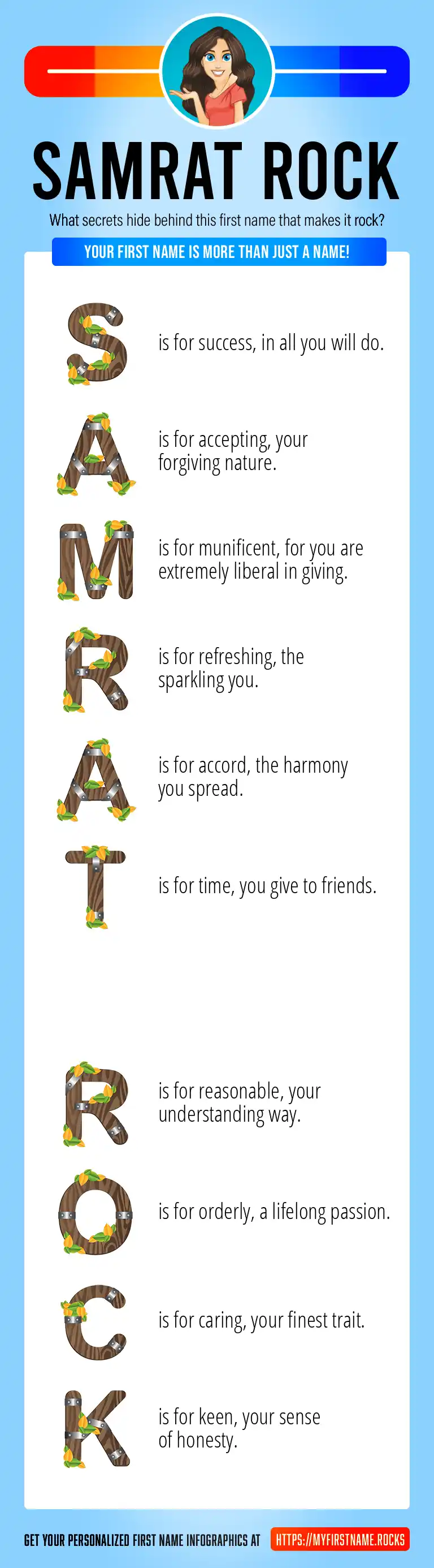 SAMRAT ROCK

What secrets hide behind this first name that makes it rock?

YOUR FIRST NAME IS MORE THAN JUST A NAME!

S is for success, in all you will do.

A is for accepting, your forgiving nature.

M is for munificent, for you are extremely liberal in giving.

R is for refreshing, the sparkling you.

A is for accord, the harmony you spread.

T is for time, you give to friends.

R is for reasonable, your understanding way.

O is for orderly, a lifelong passion.

C is for caring, your finest trait.

K is for keen, your sense of honesty.

GET YOUR PERSONALIZED FIRST NAME INFOGRAPHICS AT HTTPS://MYFIRSTNAME.ROCKS