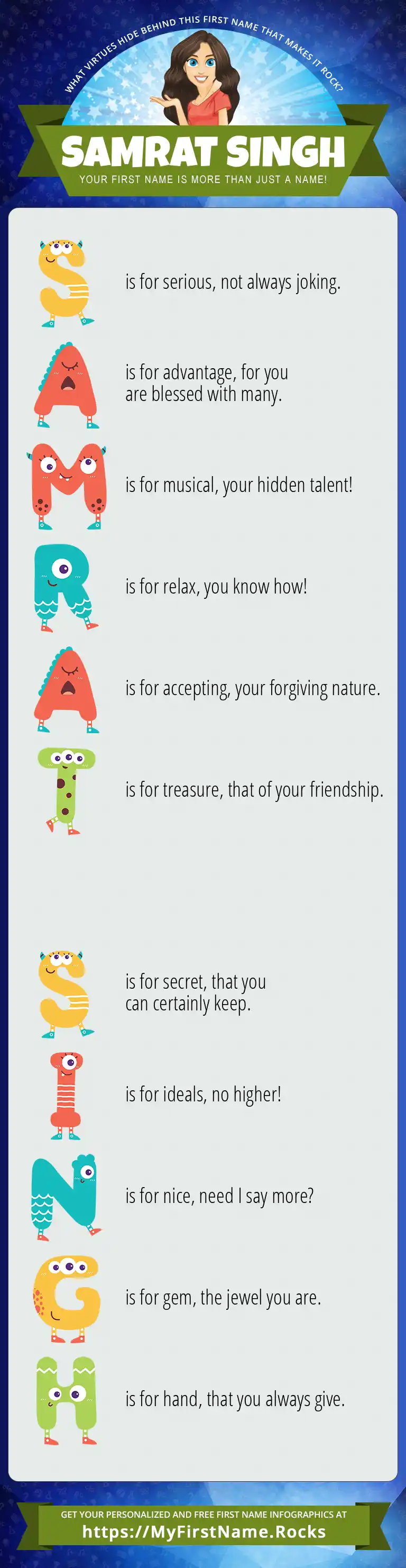 WHAT VIRTUES HIDE BEHIND THIS FIRST NAME THAT MAKES IT ROCK?

SAMRAT SINGH

YOUR FIRST NAME IS MORE THAN JUST A NAME!

S is for serious, not always joking.

A is for advantage, for you are blessed with many.

M is for musical, your hidden talent!

R is for relax, you know how!

A is for accepting, your forgiving nature.

T is for treasure, that of your friendship.

S is for secret, that you can certainly keep.

I is for ideals, no higher!

N is for nice, need I say more?

G is for gem, the jewel you are.

H is for hand, that you always give.

GET YOUR PERSONALIZED AND FREE FIRST NAME INFOGRAPHICS AT

https://MyFirstName.Rocks