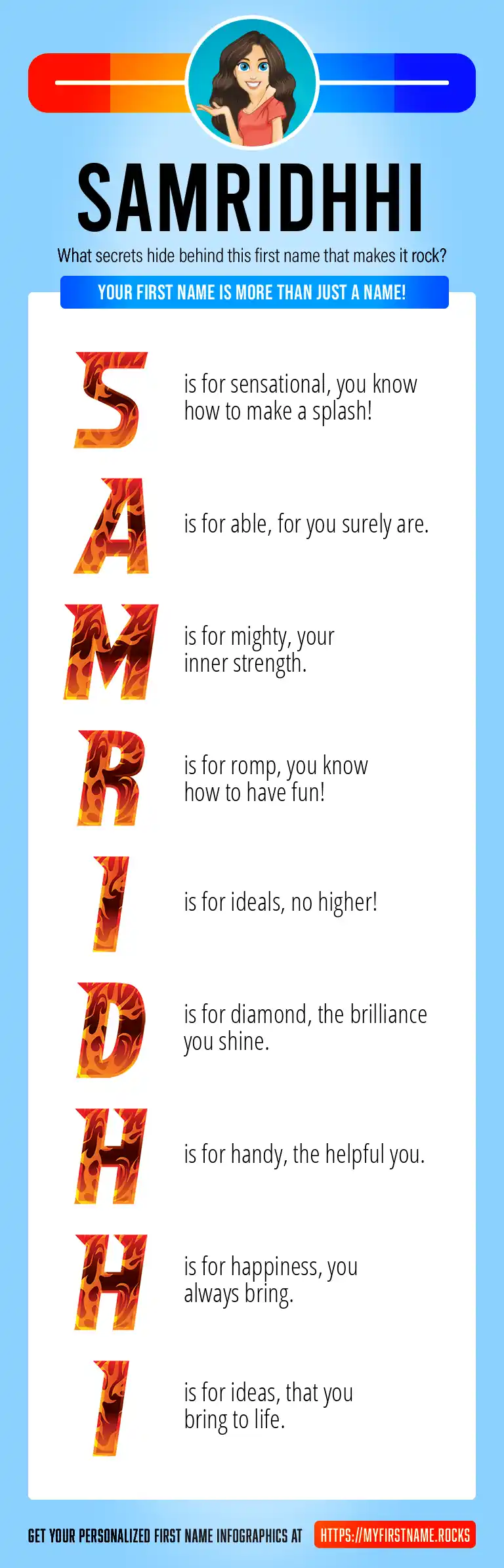 SAMRIDHHI

What secrets hide behind this first name that makes it rock?

YOUR FIRST NAME IS MORE THAN JUST A NAME!

S is for sensational, you know how to make a splash!

A is for able, for you surely are.

M is for mighty, your inner strength.

R is for romp, you know how to have fun!

I is for ideals, no higher!

D is for diamond, the brilliance you shine.

H is for handy, the helpful you.

H is for happiness, you always bring.

I is for ideas, that you bring to life.

GET YOUR PERSONALIZED FIRST NAME INFOGRAPHICS AT HTTPS://MYFIRSTNAME.ROCKS