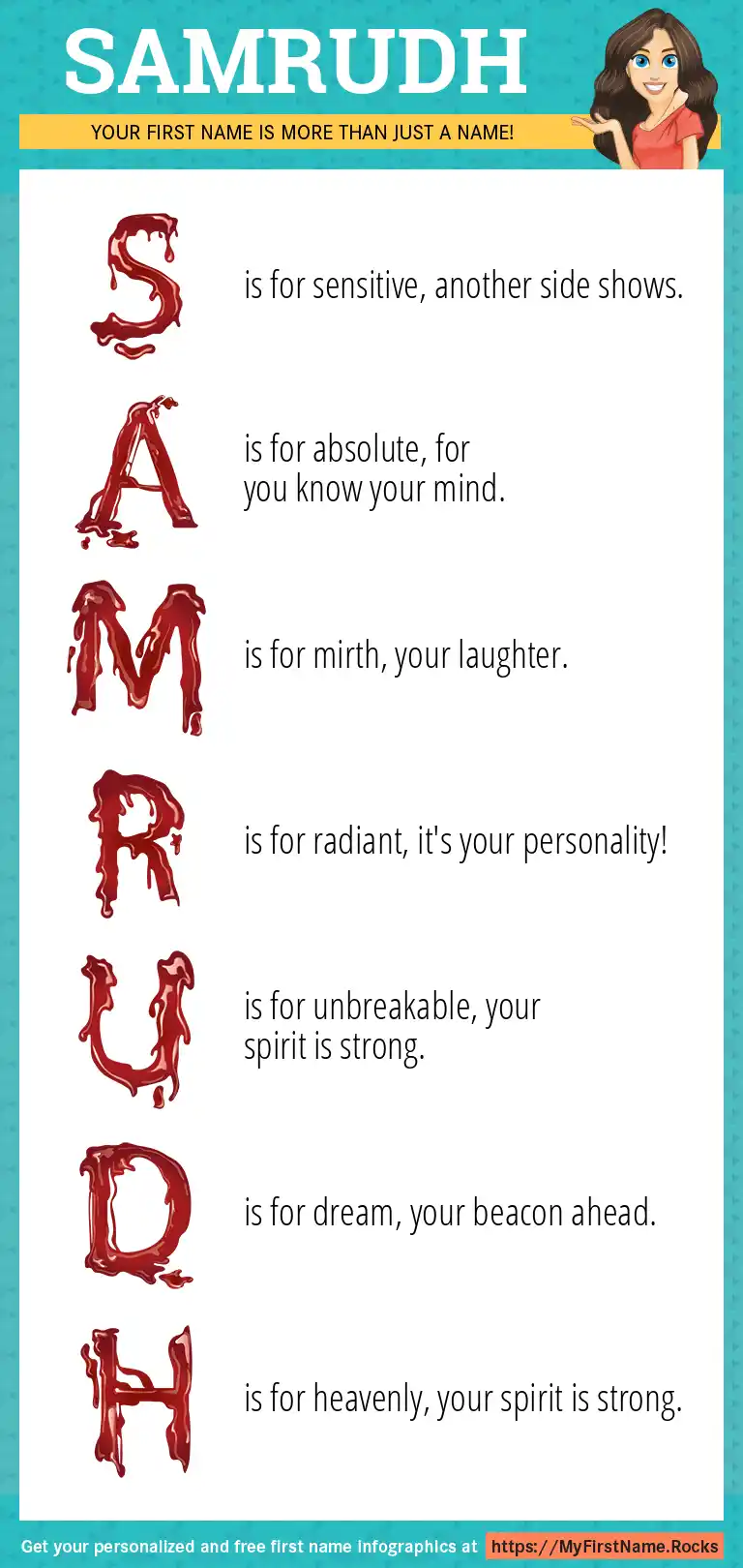 SAMRUDH

YOUR FIRST NAME IS MORE THAN JUST A NAME!

S is for sensitive, another side shows.

A is for absolute, for you know your mind.

M is for mirth, your laughter.

R is for radiant, it's your personality!

U is for unbreakable, your spirit is strong.

D is for dream, your beacon ahead.

H is for heavenly, your spirit is strong.

Get your personalized and free first name infographics at https://MyFirstName.Rocks