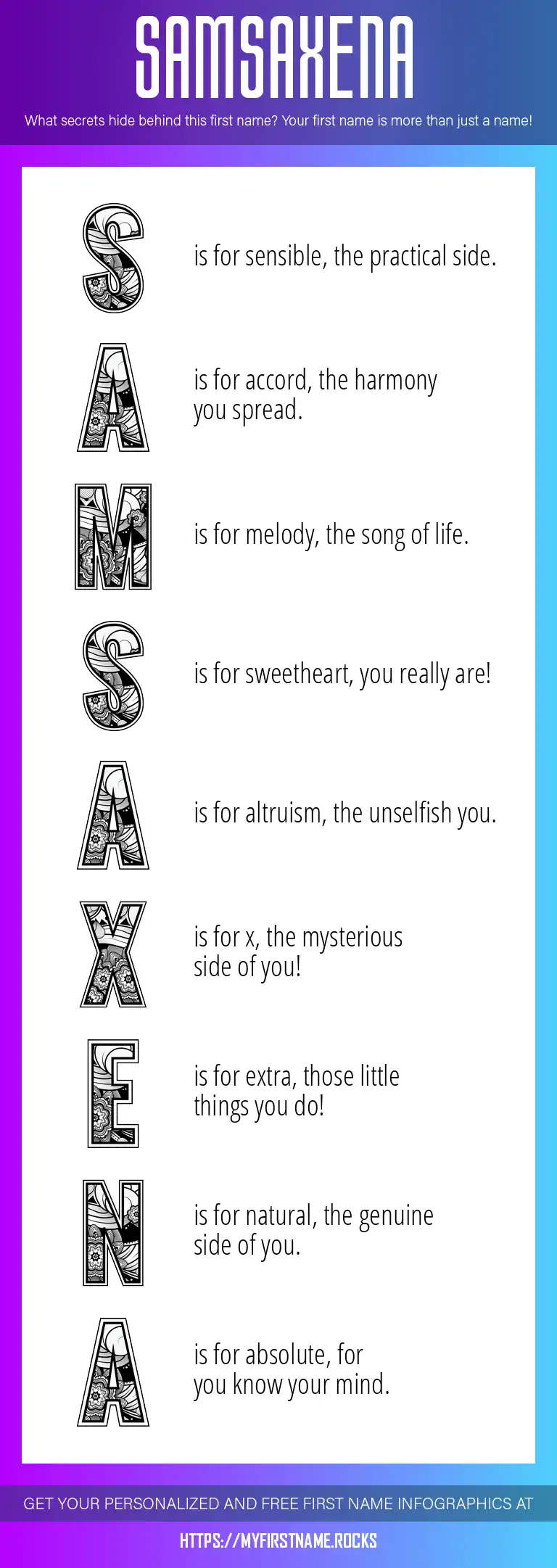 SAMSAXENA

What secrets hide behind this first name? Your first name is more than just a name!

S is for sensible, the practical side.

A is for accord, the harmony you spread.

M is for melody, the song of life.

S is for sweetheart, you really are!

A is for altruism, the unselfish you.

X is for x, the mysterious side of you!

E is for extra, those little things you do!

N is for natural, the genuine side of you.

A is for absolute, for you know your mind.

GET YOUR PERSONALIZED AND FREE FIRST NAME INFOGRAPHICS AT

HTTPS://MYFIRSTNAME.ROCKS