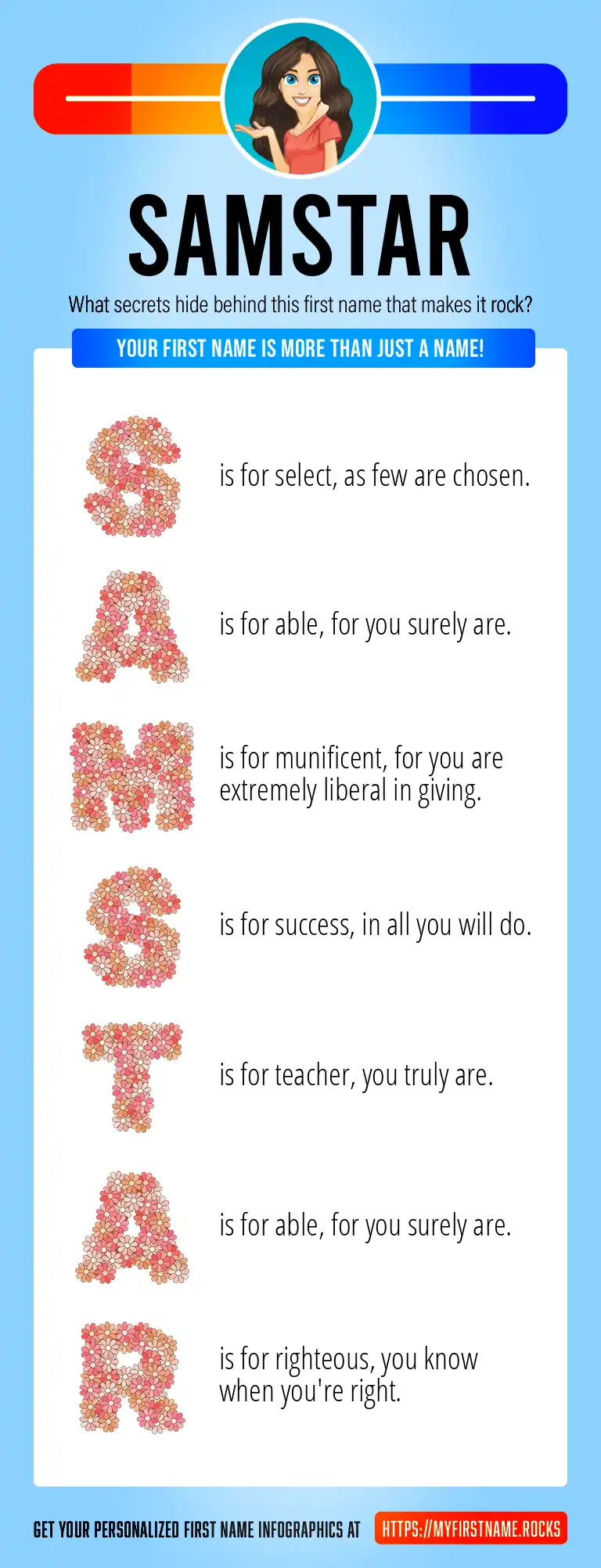 SAMSTAR

What secrets hide behind this first name that makes it rock?

YOUR FIRST NAME IS MORE THAN JUST A NAME!

S is for select, as few are chosen.

A is for able, for you surely are.

M is for munificent, for you are extremely liberal in giving.

S is for success, in all you will do.

T is for teacher, you truly are.

A is for able, for you surely are.

R is for righteous, you know when you're right.

GET YOUR PERSONALIZED FIRST NAME INFOGRAPHICS AT HTTPS://MYFIRSTNAME.ROCKS