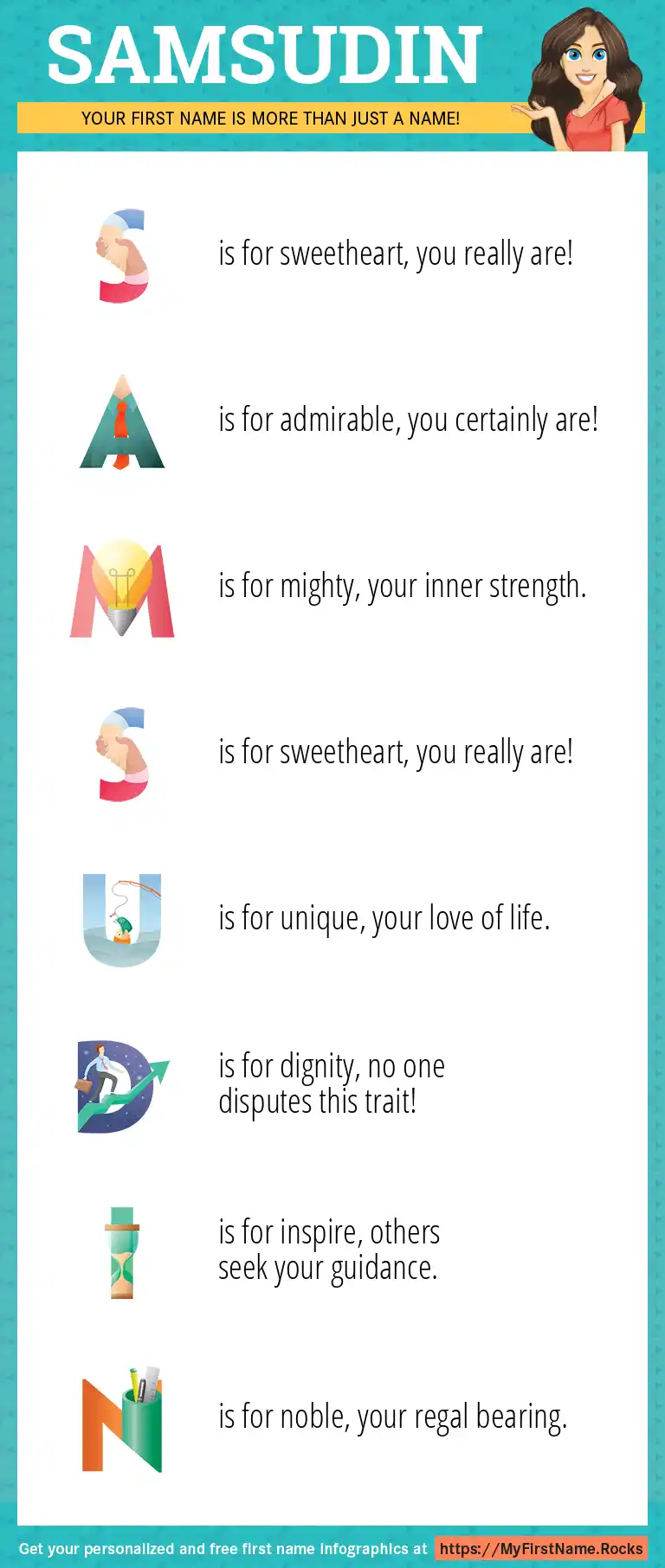 SAMSUDIN

YOUR FIRST NAME IS MORE THAN JUST A NAME!

S is for sweetheart, you really are!

A is for admirable, you certainly are!

M is for mighty, your inner strength.

S is for sweetheart, you really are!

U is for unique, your love of life.

D is for dignity, no one disputes this trait!

I is for inspire, others seek your guidance.

N is for noble, your regal bearing.

Get your personalized and free first name infographics at https://MyFirstName.Rocks