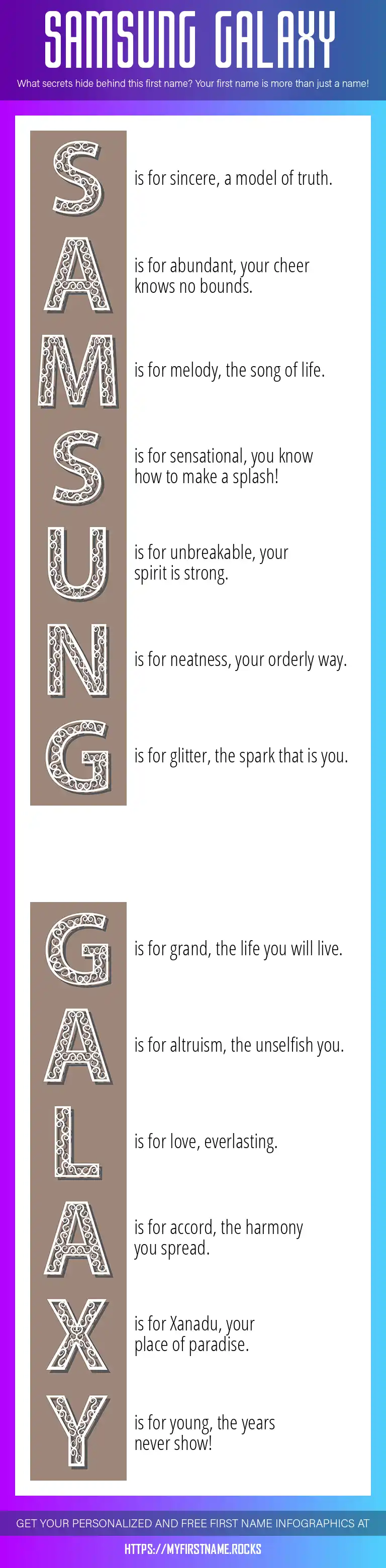 SAMSUNG GALAXY

What secrets hide behind this first name? Your first name is more than just a name!

S is for sincere, a model of truth.

A is for abundant, your cheer knows no bounds.

M is for melody, the song of life.

S is for sensational, you know how to make a splash!

U is for unbreakable, your spirit is strong.

N is for neatness, your orderly way.

G is for glitter, the spark that is you.

G is for grand, the life you will live.

A is for altruism, the unselfish you.

L is for love, everlasting.

A is for accord, the harmony you spread.

X is for Xanadu, your place of paradise.

Y is for young, the years never show!

GET YOUR PERSONALIZED AND FREE FIRST NAME INFOGRAPHICS AT

HTTPS://MYFIRSTNAME.ROCKS