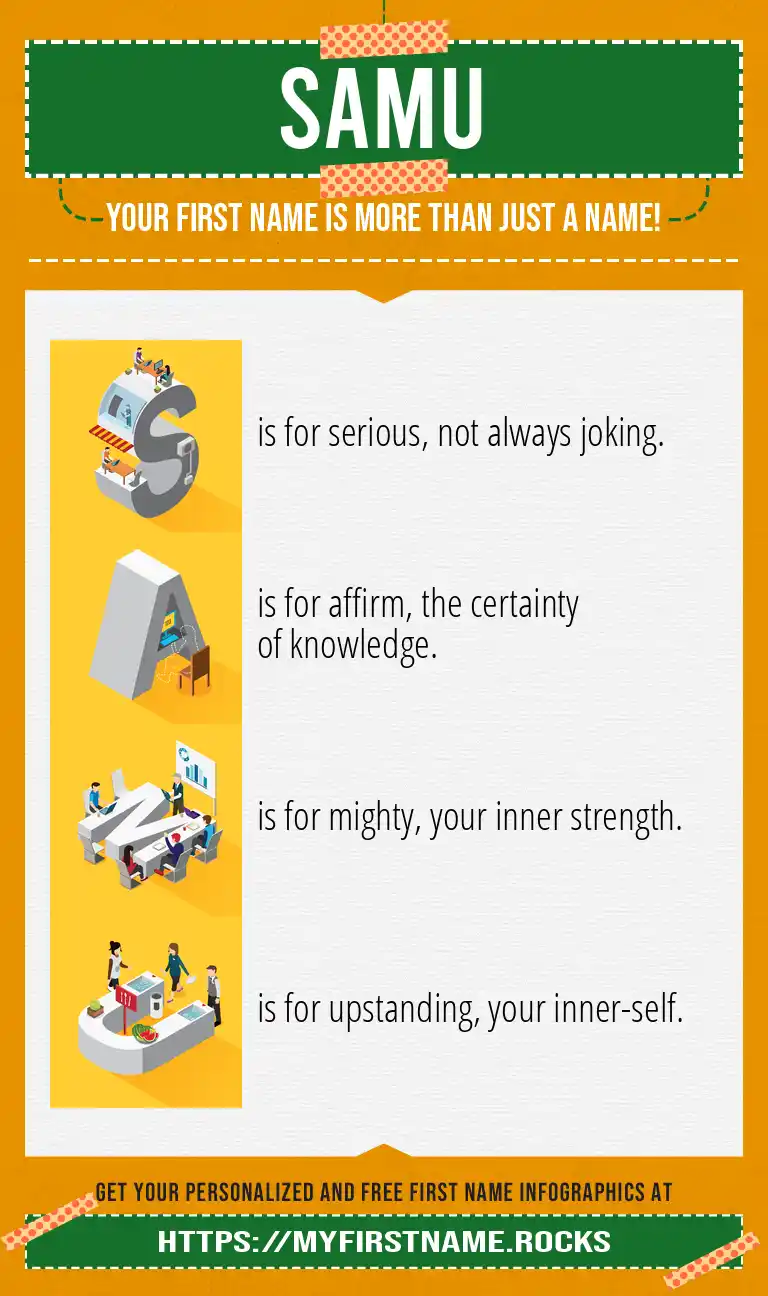 SAMU

YOUR FIRST NAME IS MORE THAN JUST A NAME!

S is for serious, not always joking.

A is for affirm, the certainty of knowledge.

M is for mighty, your inner strength.

U is for upstanding, your inner-self.

GET YOUR PERSONALIZED AND FREE FIRST NAME INFOGRAPHICS AT

HTTPS://MYFIRSTNAME.ROCKS