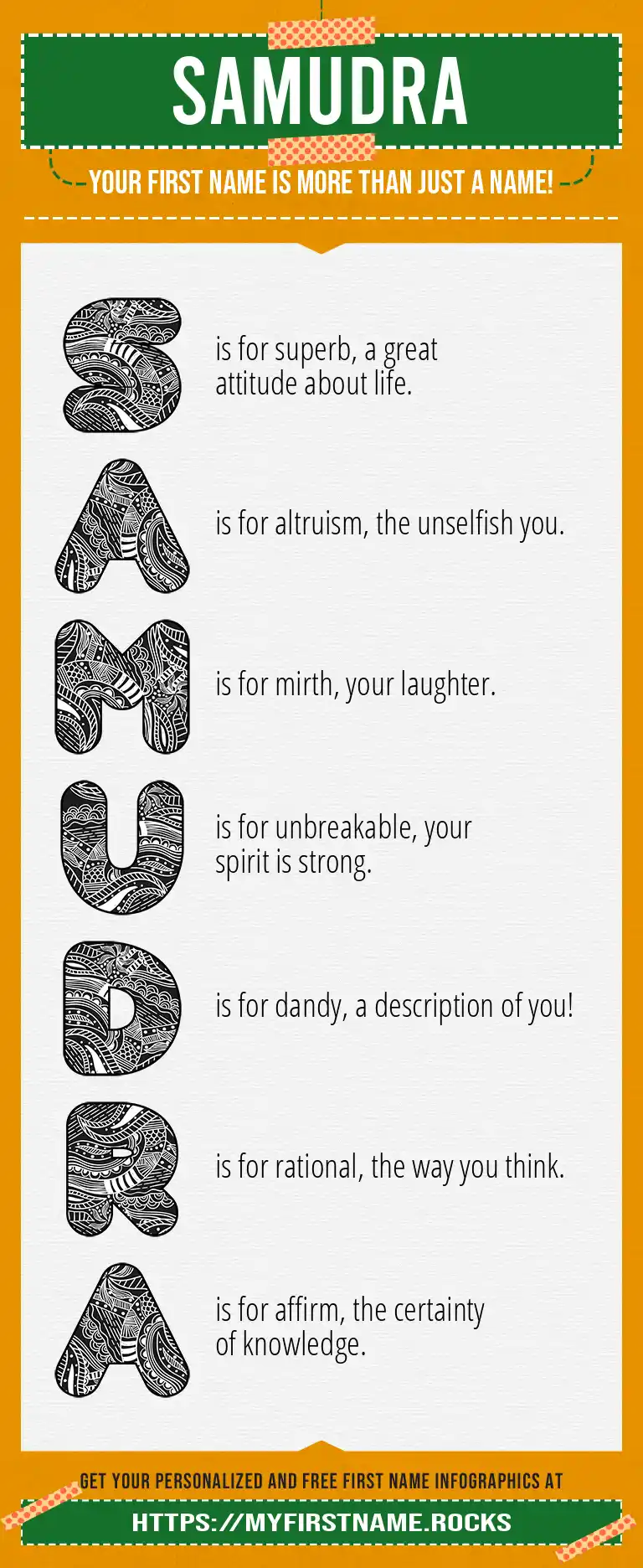 SAMUDRA

YOUR FIRST NAME IS MORE THAN JUST A NAME!

S is for superb, a great attitude about life.

A is for altruism, the unselfish you.

M is for mirth, your laughter.

U is for unbreakable, your spirit is strong.

D is for dandy, a description of you!

R is for rational, the way you think.

A is for affirm, the certainty of knowledge.

GET YOUR PERSONALIZED AND FREE FIRST NAME INFOGRAPHICS AT

HTTPS://MYFIRSTNAME.ROCKS