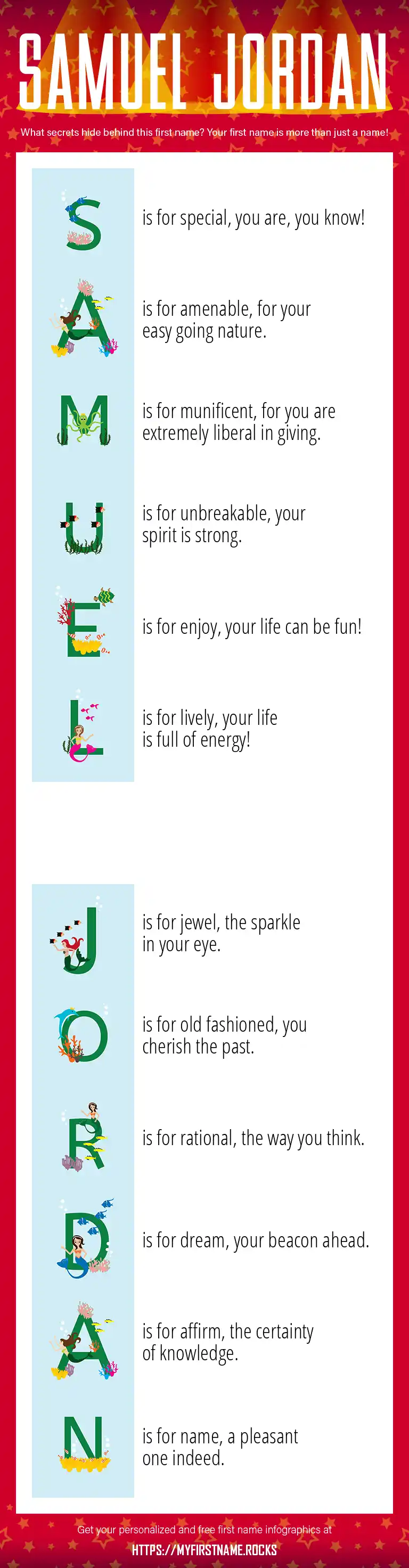 SAMUEL JORDAN

What secrets hide behind this first name? Your first name is more than just a name!

S is for special, you are, you know!

A is for amenable, for your easy going nature.

M is for munificent, for you are extremely liberal in giving.

U is for unbreakable, your spirit is strong.

E is for enjoy, your life can be fun!

L is for lively, your life is full of energy!

J is for jewel, the sparkle in your eye.

O is for old fashioned, you cherish the past.

R is for rational, the way you think.

D is for dream, your beacon ahead.

A is for affirm, the certainty of knowledge.

N is for name, a pleasant one indeed.

Get your personalized and free first name infographics at
HTTPS://MYFIRSTNAME.ROCKS