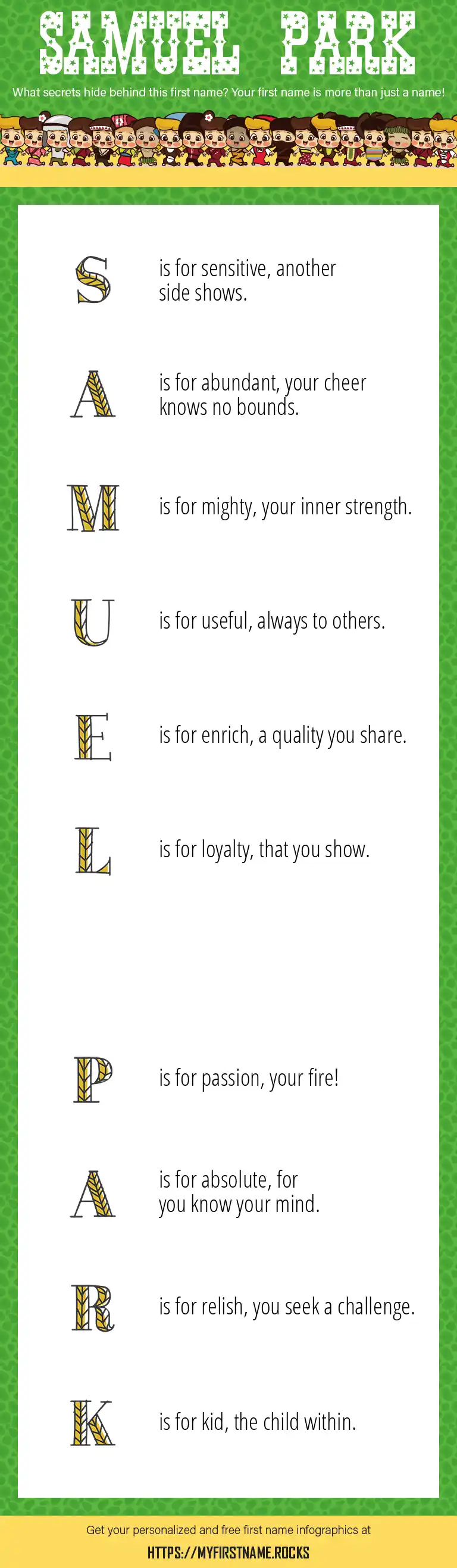 SAMUEL PARK

What secrets hide behind this first name? Your first name is more than just a name!

S is for sensitive, another side shows.

A is for abundant, your cheer knows no bounds.

M is for mighty, your inner strength.

U is for useful, always to others.

E is for enrich, a quality you share.

L is for loyalty, that you show.

P is for passion, your fire!

A is for absolute, for you know your mind.

R is for relish, you seek a challenge.

K is for kid, the child within.

Get your personalized and free first name infographics at

HTTPS://MYFIRSTNAME.ROCKS