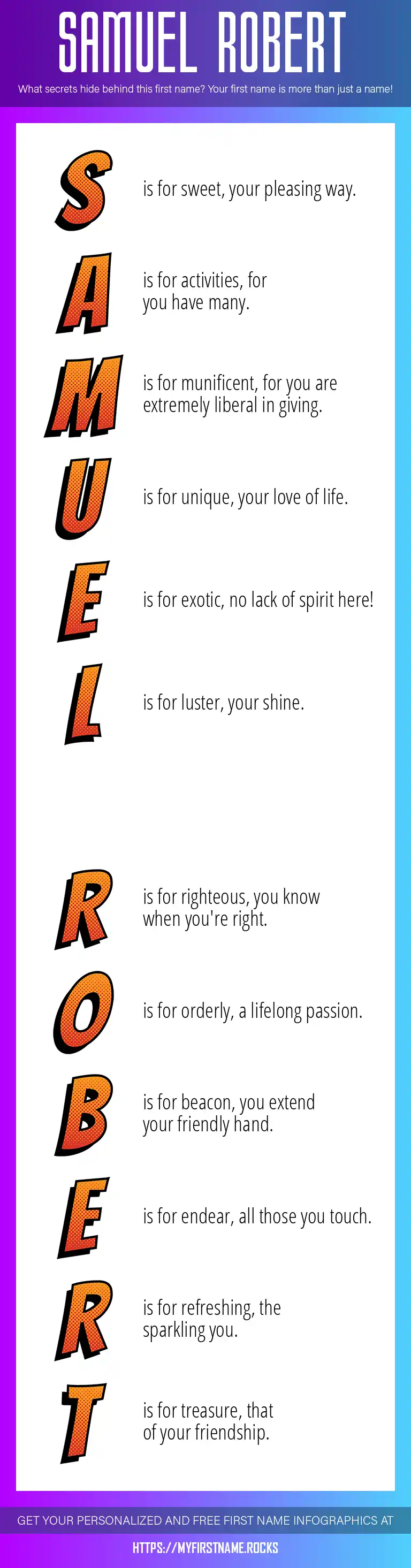 SAMUEL ROBERT

What secrets hide behind this first name? Your first name is more than just a name!

S is for sweet, your pleasing way.

A is for activities, for you have many.

M is for munificent, for you are extremely liberal in giving.

U is for unique, your love of life.

E is for exotic, no lack of spirit here!

L is for luster, your shine.

R is for righteous, you know when you're right.

O is for orderly, a lifelong passion.

B is for beacon, you extend your friendly hand.

E is for endear, all those you touch.

R is for refreshing, the sparkling you.

T is for treasure, that of your friendship.

GET YOUR PERSONALIZED AND FREE FIRST NAME INFOGRAPHICS AT

HTTPS://MYFIRSTNAME.ROCKS