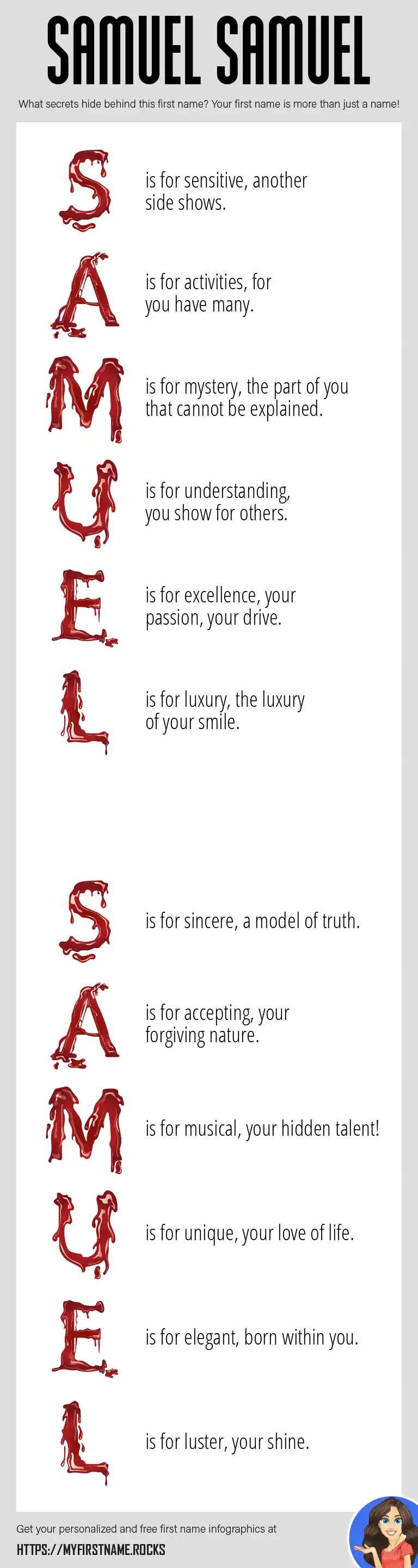 SAMUEL SAMUEL

What secrets hide behind this first name? Your first name is more than just a name!

S is for sensitive, another side shows.

A is for activities, for you have many.

M is for mystery, the part of you that cannot be explained.

U is for understanding, you show for others.

E is for excellence, your passion, your drive.

L is for luxury, the luxury of your smile.

S is for sincere, a model of truth.

A is for accepting, your forgiving nature.

M is for musical, your hidden talent!

U is for unique, your love of life.

E is for elegant, born within you.

L is for luster, your shine.

Get your personalized and free first name infographics at

HTTPS://MYFIRSTNAME.ROCKS