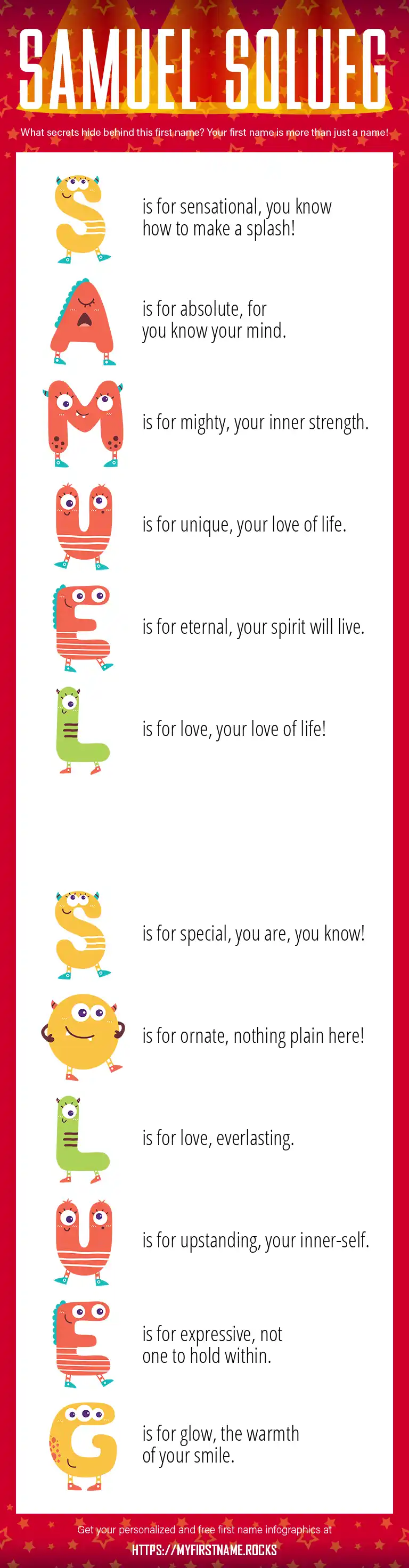 SAMUEL SOLUEG

What secrets hide behind this first name? Your first name is more than just a name!

S is for sensational, you know how to make a splash!

A is for absolute, for you know your mind.

M is for mighty, your inner strength.

U is for unique, your love of life.

E is for eternal, your spirit will live.

L is for love, your love of life!

S is for special, you are, you know!

O is for ornate, nothing plain here!

L is for love, everlasting.

U is for upstanding, your inner-self.

E is for expressive, not one to hold within.

G is for glow, the warmth of your smile.

Get your personalized and free first name infographics at

HTTPS://MYFIRSTNAME.ROCKS