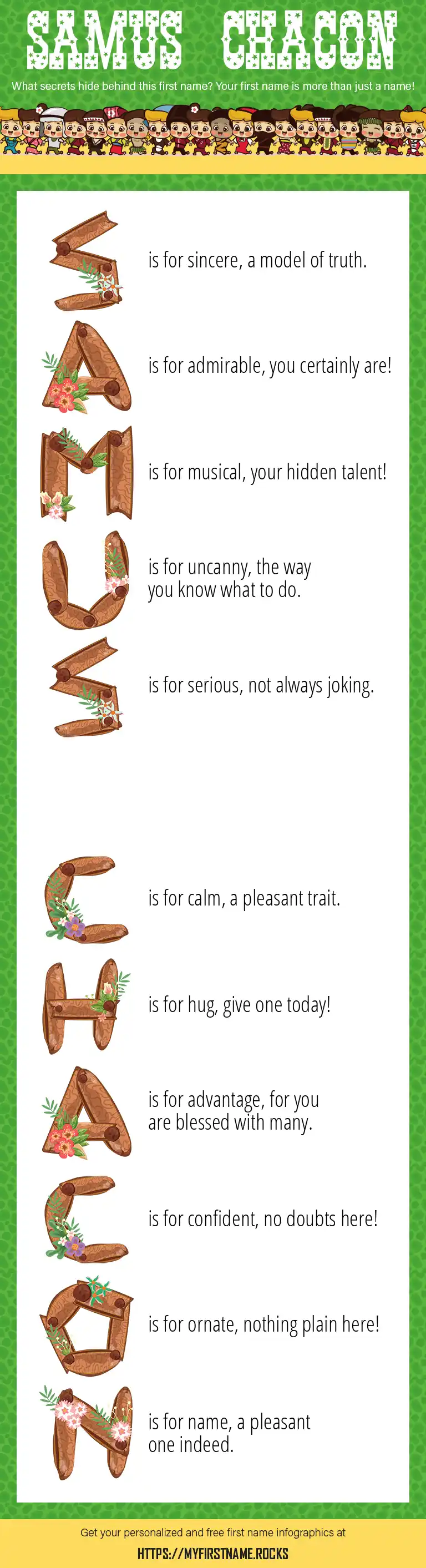 SAMUS CHACON

What secrets hide behind this first name? Your first name is more than just a name!

S is for sincere, a model of truth.

A is for admirable, you certainly are!

M is for musical, your hidden talent!

U is for uncanny, the way you know what to do.

S is for serious, not always joking.

C is for calm, a pleasant trait.

H is for hug, give one today!

A is for advantage, for you are blessed with many.

C is for confident, no doubts here!

O is for ornate, nothing plain here!

N is for name, a pleasant one indeed.

Get your personalized and free first name infographics at

HTTPS://MYFIRSTNAME.ROCKS