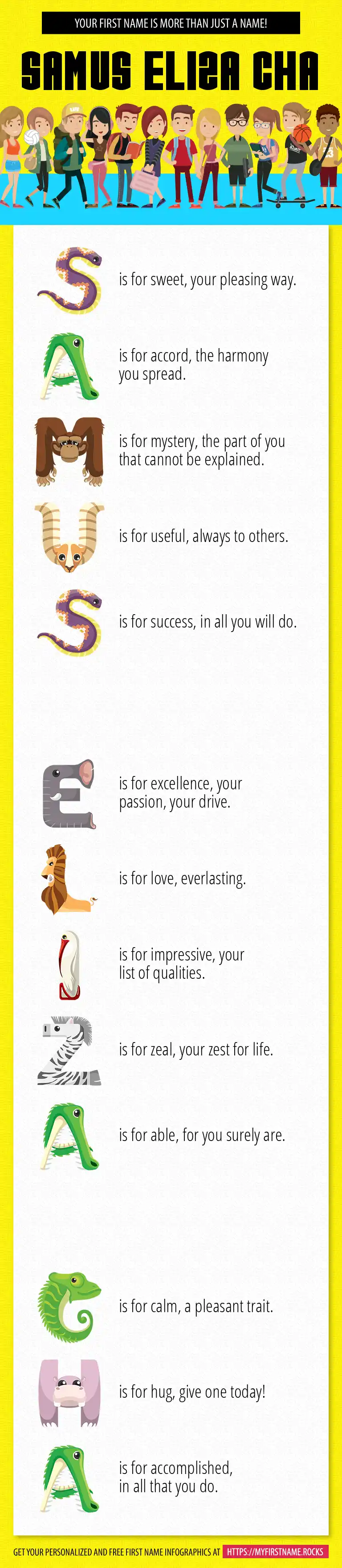 YOUR FIRST NAME IS MORE THAN JUST A NAME!

SAMUS ELIZA CHA

S is for sweet, your pleasing way.

A is for accord, the harmony you spread.

M is for mystery, the part of you that cannot be explained.

U is for useful, always to others.

S is for success, in all you will do.

E is for excellence, your passion, your drive.

L is for love, everlasting.

I is for impressive, your list of qualities.

Z is for zeal, your zest for life.

A is for able, for you surely are.

C is for calm, a pleasant trait.

H is for hug, give one today!

A is for accomplished, in all that you do.

GET YOUR PERSONALIZED AND FREE FIRST NAME INFOGRAPHICS AT HTTPS://MYFIRSTNAME.ROCKS