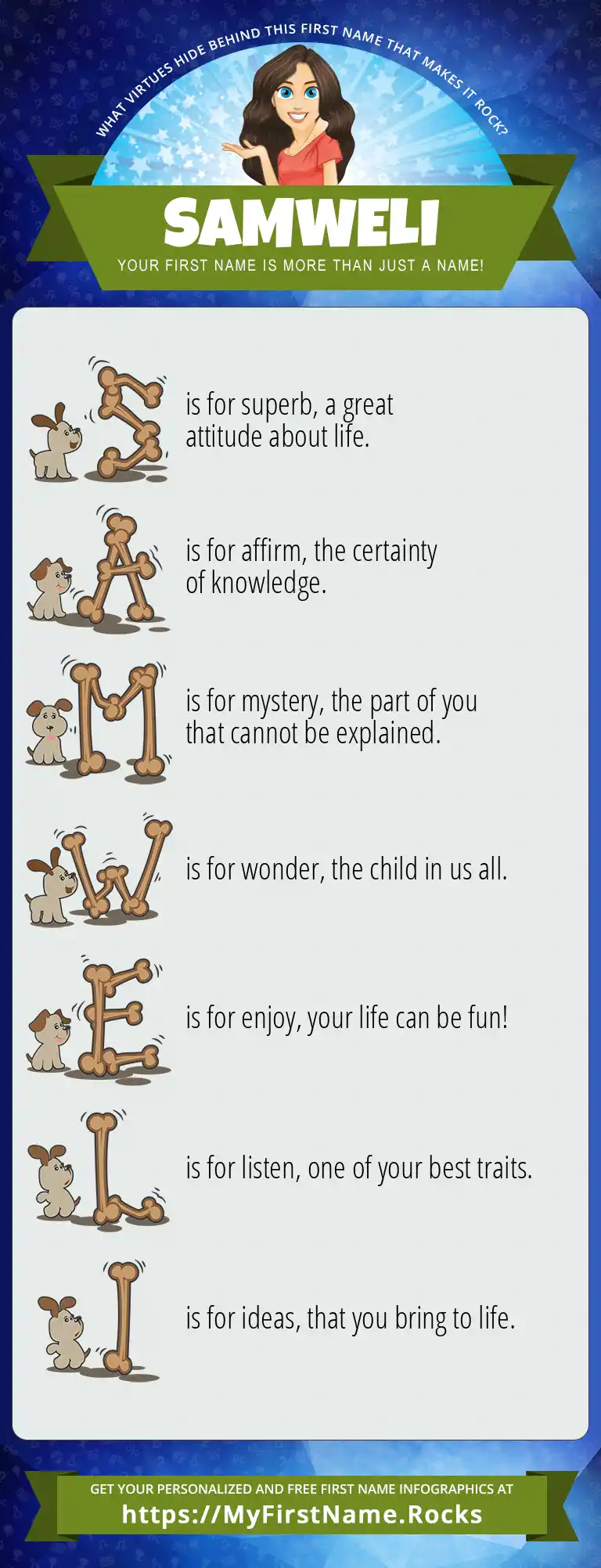 WHAT VIRTUES HIDE BEHIND THIS FIRST NAME THAT MAKES IT ROCK?

SAMWELI

YOUR FIRST NAME IS MORE THAN JUST A NAME!

S is for superb, a great attitude about life.

A is for affirm, the certainty of knowledge.

M is for mystery, the part of you that cannot be explained.

W is for wonder, the child in us all.

E is for enjoy, your life can be fun!

L is for listen, one of your best traits.

I is for ideas, that you bring to life.

GET YOUR PERSONALIZED AND FREE FIRST NAME INFOGRAPHICS AT
https://MyFirstName.Rocks