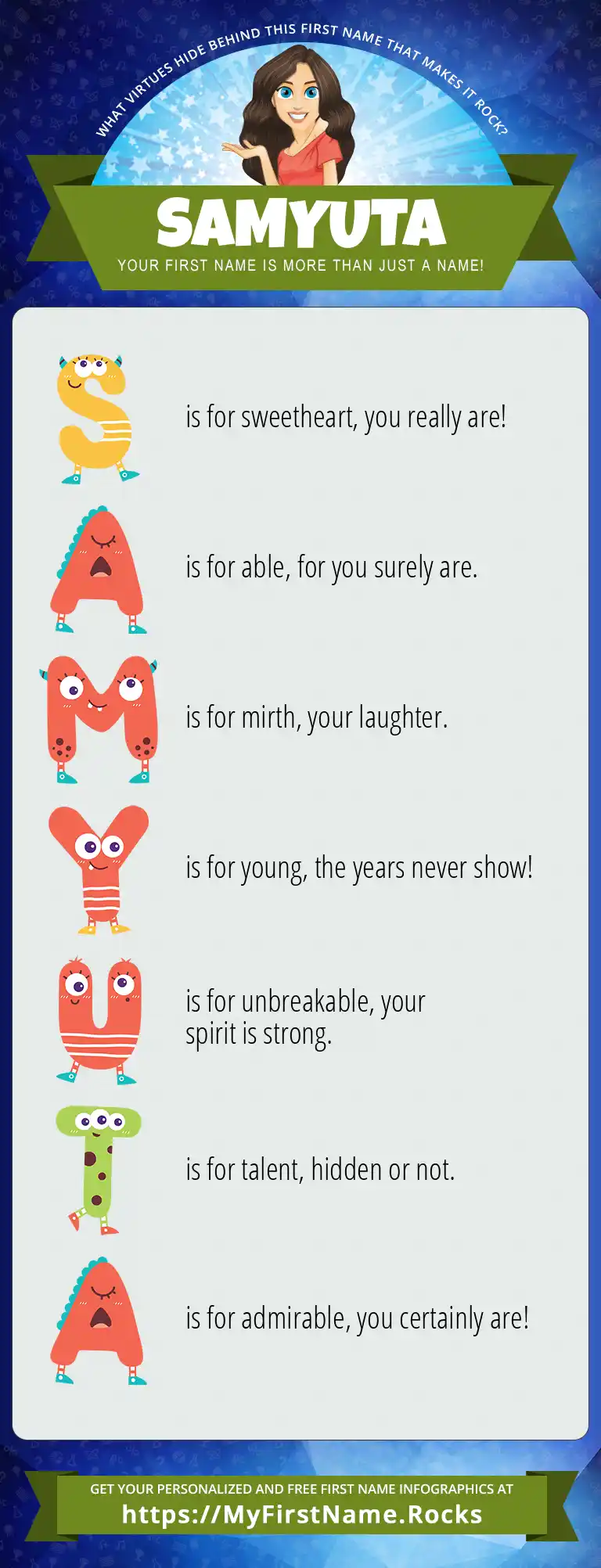 WHAT VIRTUES HIDE BEHIND THIS FIRST NAME THAT MAKES IT ROCK?

SAMYUTA

YOUR FIRST NAME IS MORE THAN JUST A NAME!

S is for sweetheart, you really are!

A is for able, for you surely are.

M is for mirth, your laughter.

Y is for young, the years never show!

U is for unbreakable, your spirit is strong.

T is for talent, hidden or not.

A is for admirable, you certainly are!

GET YOUR PERSONALIZED AND FREE FIRST NAME INFOGRAPHICS AT
https://MyFirstName.Rocks