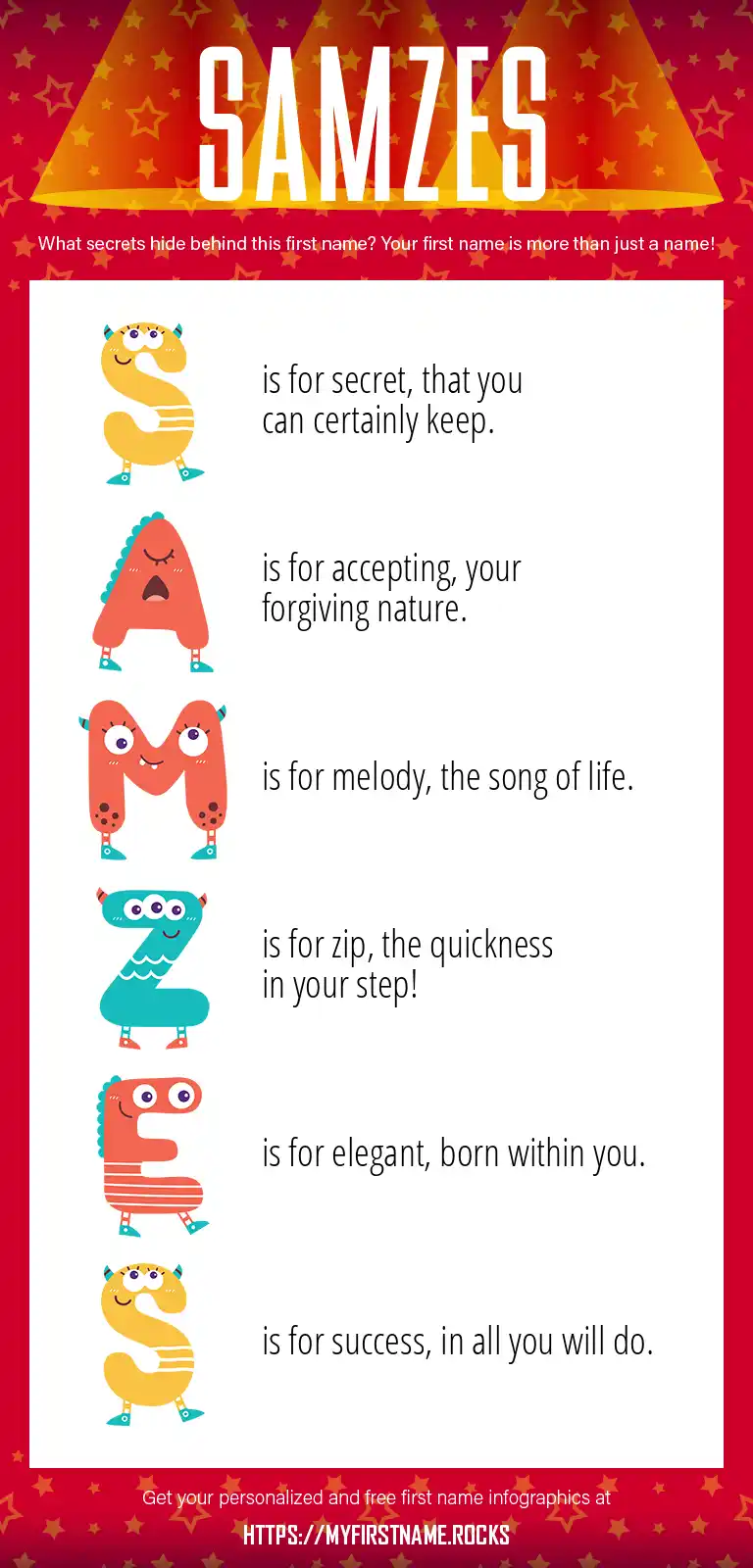 SAMZES

What secrets hide behind this first name? Your first name is more than just a name!

S is for secret, that you can certainly keep.

A is for accepting, your forgiving nature.

M is for melody, the song of life.

Z is for zip, the quickness in your step!

E is for elegant, born within you.

S is for success, in all you will do.

Get your personalized and free first name infographics at

HTTPS://MYFIRSTNAME.ROCKS