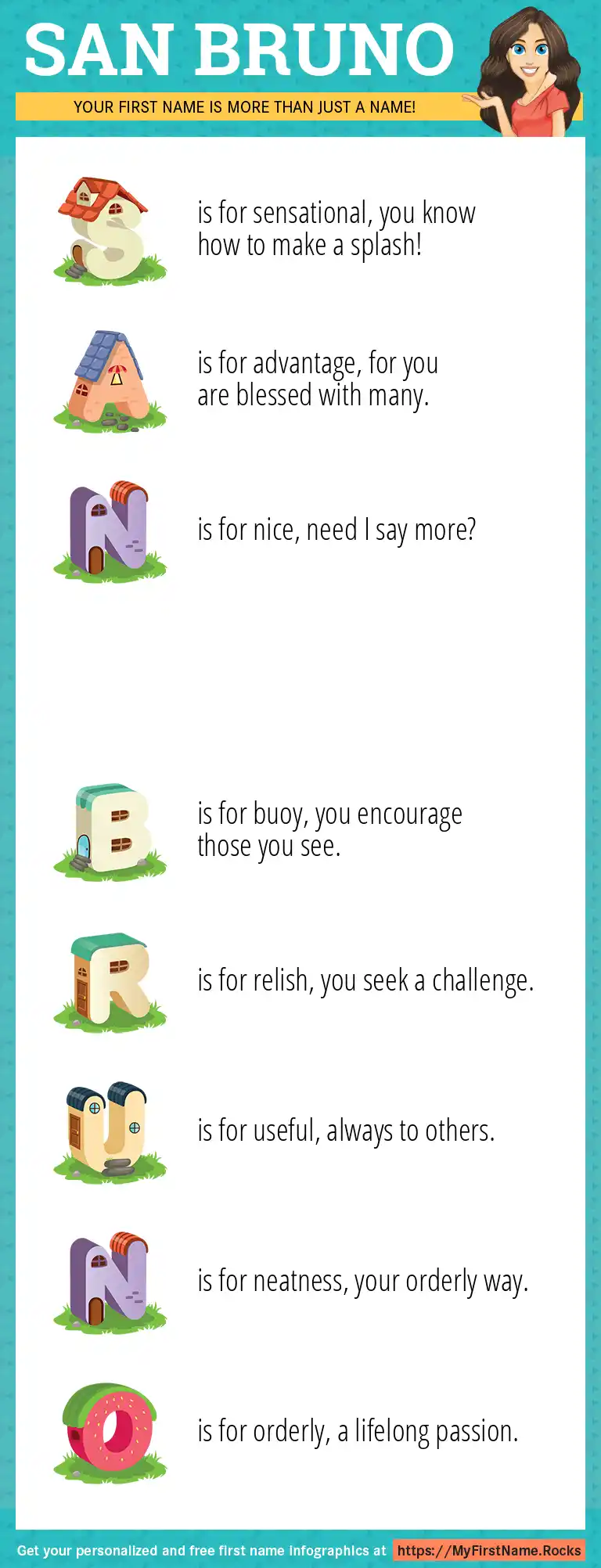 SAN BRUNO

YOUR FIRST NAME IS MORE THAN JUST A NAME!

S is for sensational, you know how to make a splash!

A is for advantage, for you are blessed with many.

N is for nice, need I say more?

B is for buoy, you encourage those you see.

R is for relish, you seek a challenge.

U is for useful, always to others.

N is for neatness, your orderly way.

O is for orderly, a lifelong passion.

Get your personalized and free first name infographics at https://MyFirstName.Rocks