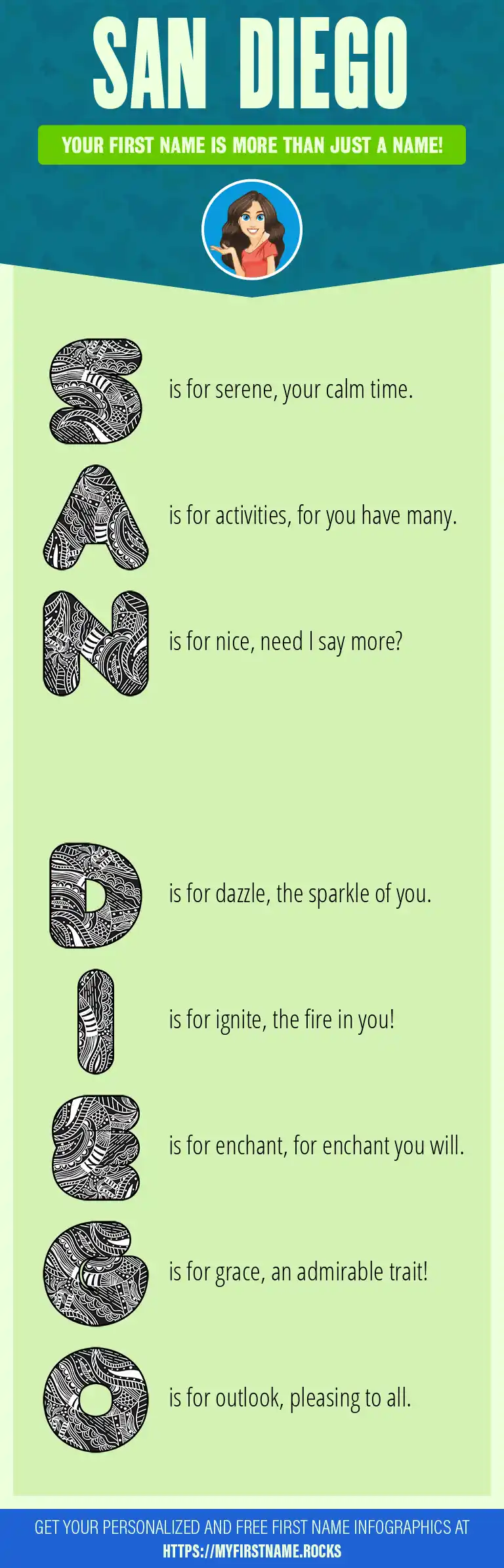 SAN DIEGO

YOUR FIRST NAME IS MORE THAN JUST A NAME!

S is for serene, your calm time.

A is for activities, for you have many.

N is for nice, need I say more?

D is for dazzle, the sparkle of you.

I is for ignite, the fire in you!

E is for enchant, for enchant you will.

G is for grace, an admirable trait!

O is for outlook, pleasing to all.

GET YOUR PERSONALIZED AND FREE FIRST NAME INFOGRAPHICS AT HTTPS://MYFIRSTNAME.ROCKS