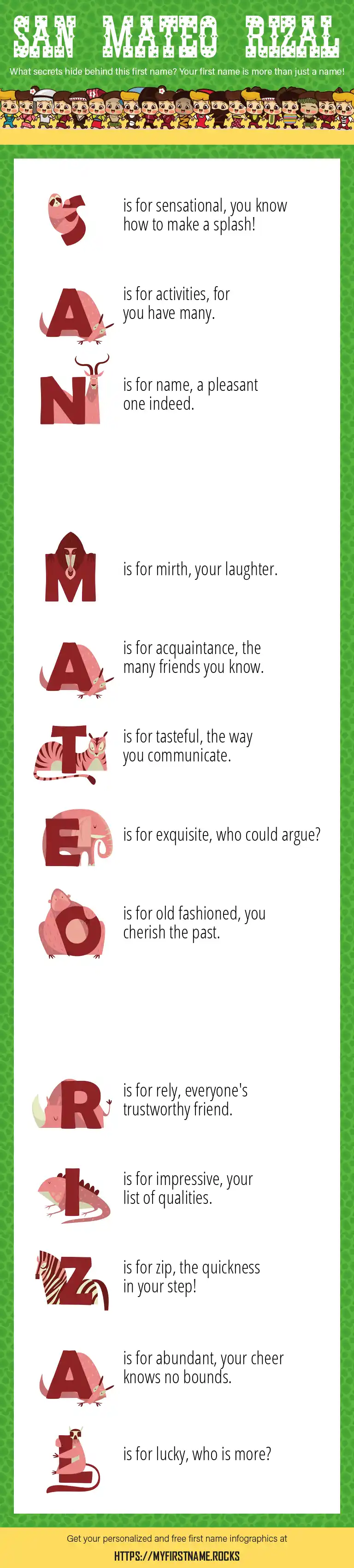 SAN MATEO RIZAL

What secrets hide behind this first name? Your first name is more than just a name!

S is for sensational, you know how to make a splash!

A is for activities, for you have many.

N is for name, a pleasant one indeed.

M is for mirth, your laughter.

A is for acquaintance, the many friends you know.

T is for tasteful, the way you communicate.

E is for exquisite, who could argue?

O is for old fashioned, you cherish the past.

R is for rely, everyone's trustworthy friend.

I is for impressive, your list of qualities.

Z is for zip, the quickness in your step!

A is for abundant, your cheer knows no bounds.

L is for lucky, who is more?

Get your personalized and free first name infographics at

HTTPS://MYFIRSTNAME.ROCKS