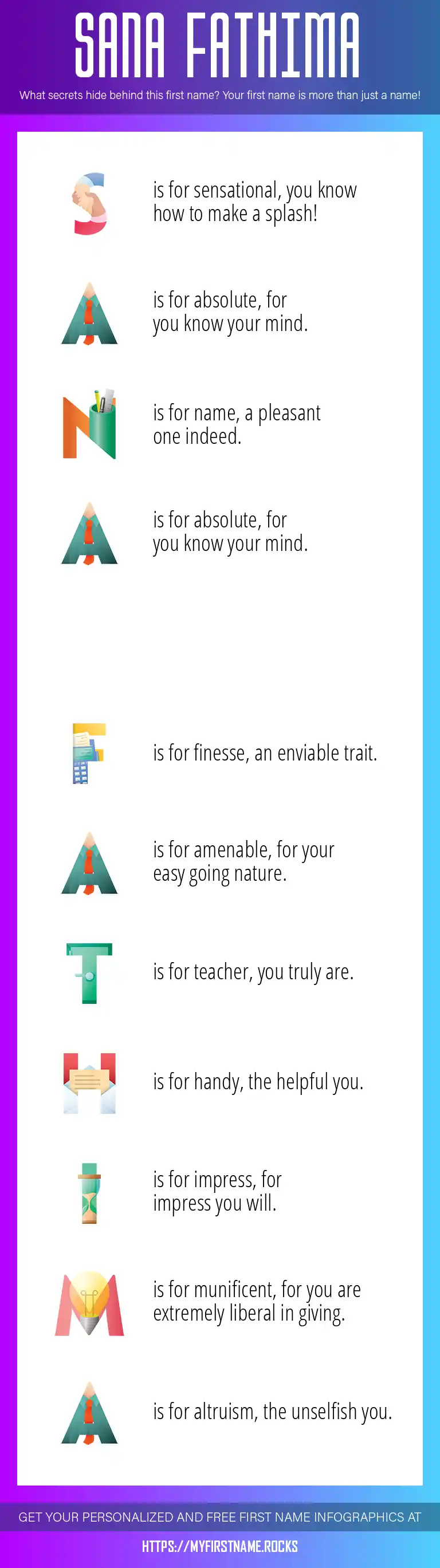 SANA FATHIMA

What secrets hide behind this first name? Your first name is more than just a name!

S is for sensational, you know how to make a splash!

A is for absolute, for you know your mind.

N is for name, a pleasant one indeed.

A is for absolute, for you know your mind.

F is for finesse, an enviable trait.

A is for amenable, for your easy going nature.

T is for teacher, you truly are.

H is for handy, the helpful you.

I is for impress, for impress you will.

M is for munificent, for you are extremely liberal in giving.

A is for altruism, the unselfish you.

GET YOUR PERSONALIZED AND FREE FIRST NAME INFOGRAPHICS AT

HTTPS://MYFIRSTNAME.ROCKS