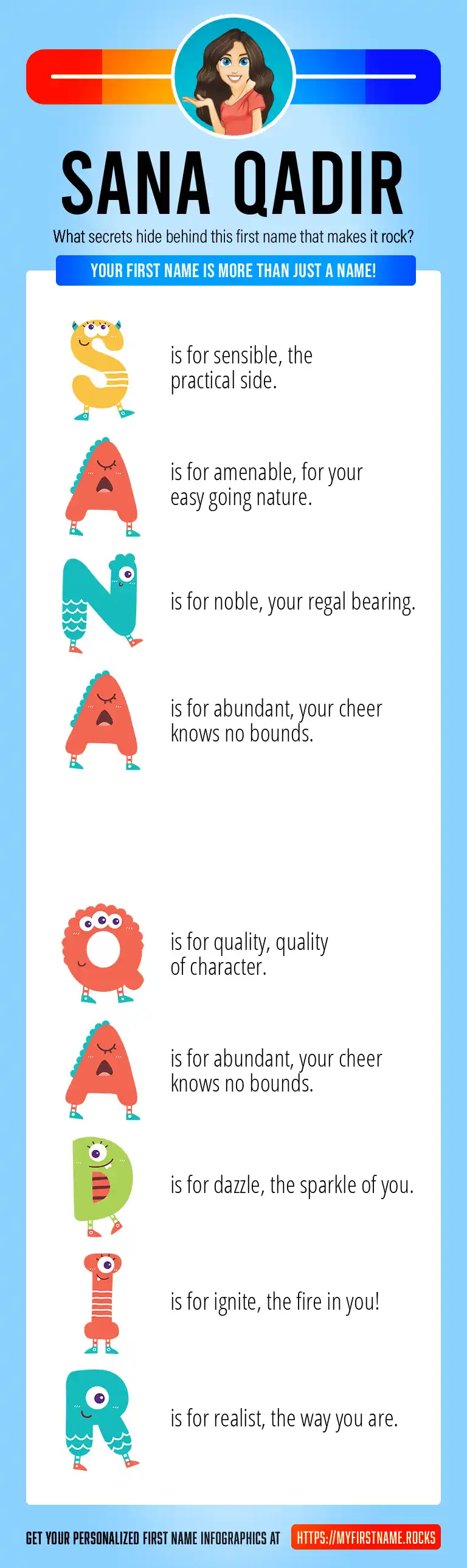 SANA QADIR

What secrets hide behind this first name that makes it rock?

YOUR FIRST NAME IS MORE THAN JUST A NAME!

S is for sensible, the practical side.

A is for amenable, for your easy going nature.

N is for noble, your regal bearing.

A is for abundant, your cheer knows no bounds.

Q is for quality, quality of character.

A is for abundant, your cheer knows no bounds.

D is for dazzle, the sparkle of you.

I is for ignite, the fire in you!

R is for realist, the way you are.

GET YOUR PERSONALIZED FIRST NAME INFOGRAPHICS AT HTTPS://MYFIRSTNAME.ROCKS