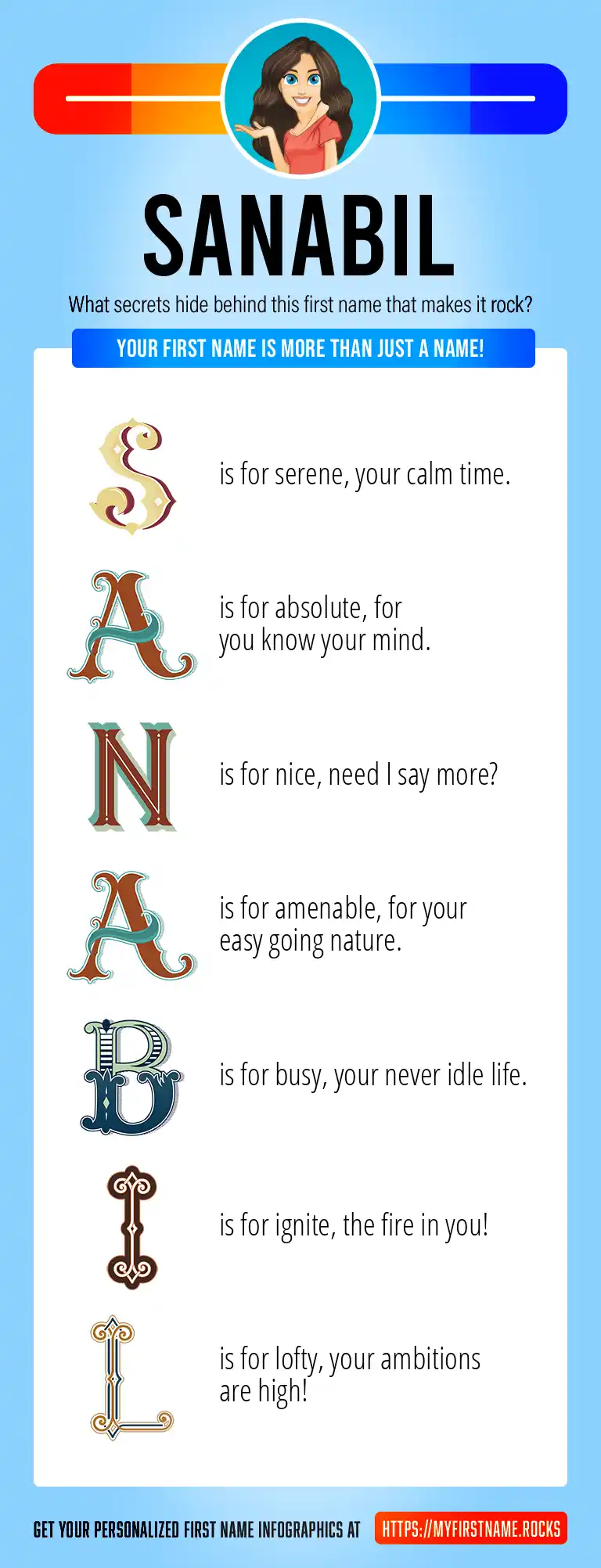 SANABIL

What secrets hide behind this first name that makes it rock?

YOUR FIRST NAME IS MORE THAN JUST A NAME!

S is for serene, your calm time.

A is for absolute, for you know your mind.

N is for nice, need I say more?

A is for amenable, for your easy going nature.

B is for busy, your never idle life.

I is for ignite, the fire in you!

L is for lofty, your ambitions are high!

GET YOUR PERSONALIZED FIRST NAME INFOGRAPHICS AT HTTPS://MYFIRSTNAME.ROCKS