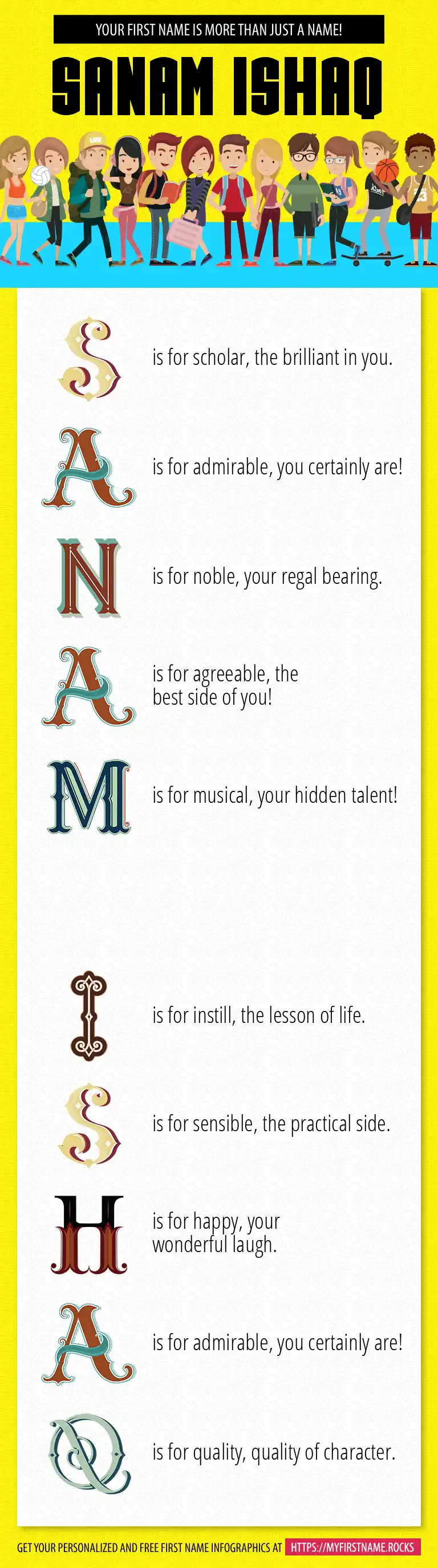 YOUR FIRST NAME IS MORE THAN JUST A NAME!

SANAM ISHAQ

S is for scholar, the brilliant in you.

A is for admirable, you certainly are!

N is for noble, your regal bearing.

A is for agreeable, the best side of you!

M is for musical, your hidden talent!

I is for instill, the lesson of life.

S is for sensible, the practical side.

H is for happy, your wonderful laugh.

A is for admirable, you certainly are!

Q is for quality, quality of character.

GET YOUR PERSONALIZED AND FREE FIRST NAME INFOGRAPHICS AT HTTPS://MYFIRSTNAME.ROCKS