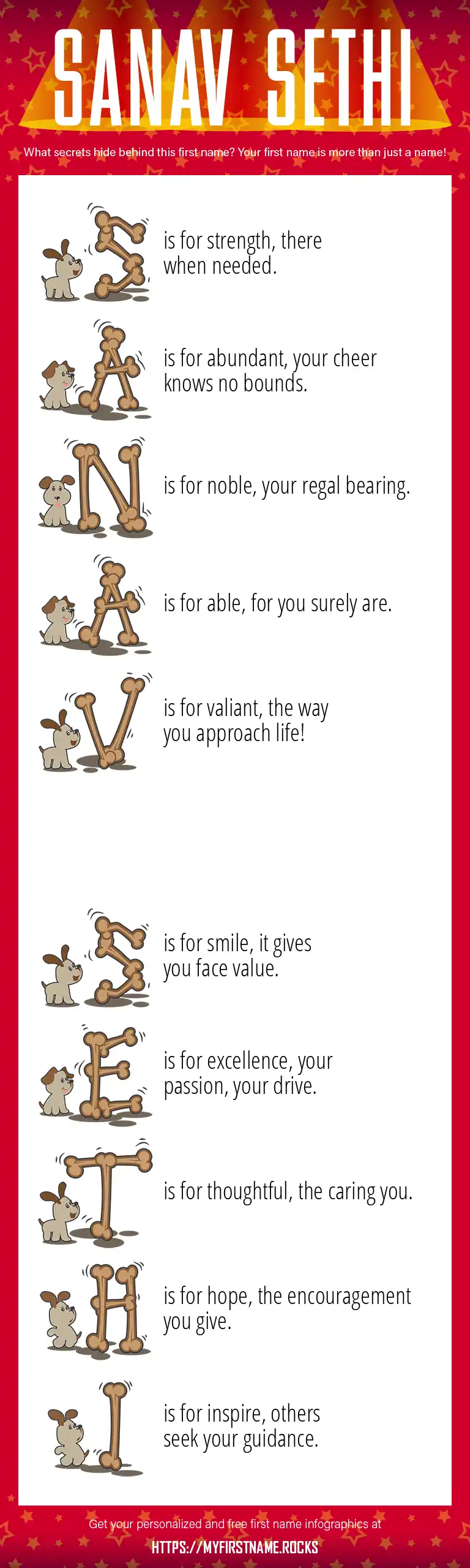 SANAV SETHI

What secrets hide behind this first name? Your first name is more than just a name!

S is for strength, there when needed.

A is for abundant, your cheer knows no bounds.

N is for noble, your regal bearing.

A is for able, for you surely are.

V is for valiant, the way you approach life!

S is for smile, it gives you face value.

E is for excellence, your passion, your drive.

T is for thoughtful, the caring you.

H is for hope, the encouragement you give.

I is for inspire, others seek your guidance.

Get your personalized and free first name infographics at

HTTPS://MYFIRSTNAME.ROCKS