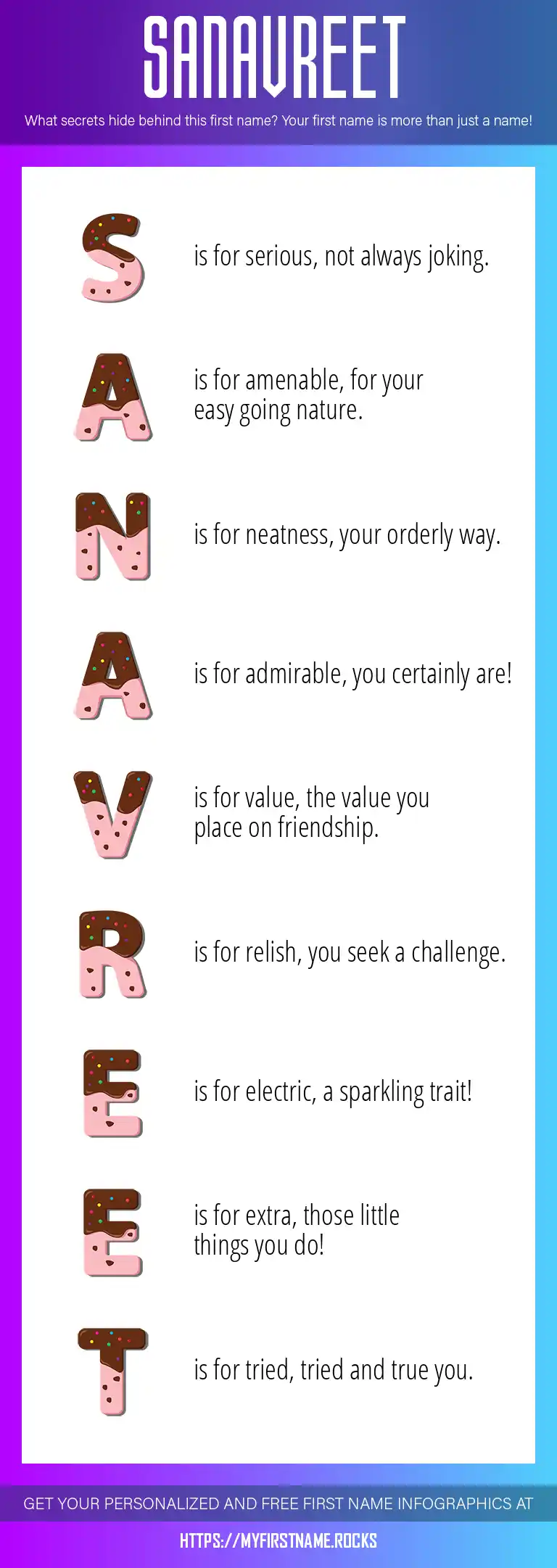 SANAVREET

What secrets hide behind this first name? Your first name is more than just a name!

S is for serious, not always joking.

A is for amenable, for your easy going nature.

N is for neatness, your orderly way.

A is for admirable, you certainly are!

V is for value, the value you place on friendship.

R is for relish, you seek a challenge.

E is for electric, a sparkling trait!

E is for extra, those little things you do!

T is for tried, tried and true you.

GET YOUR PERSONALIZED AND FREE FIRST NAME INFOGRAPHICS AT

HTTPS://MYFIRSTNAME.ROCKS