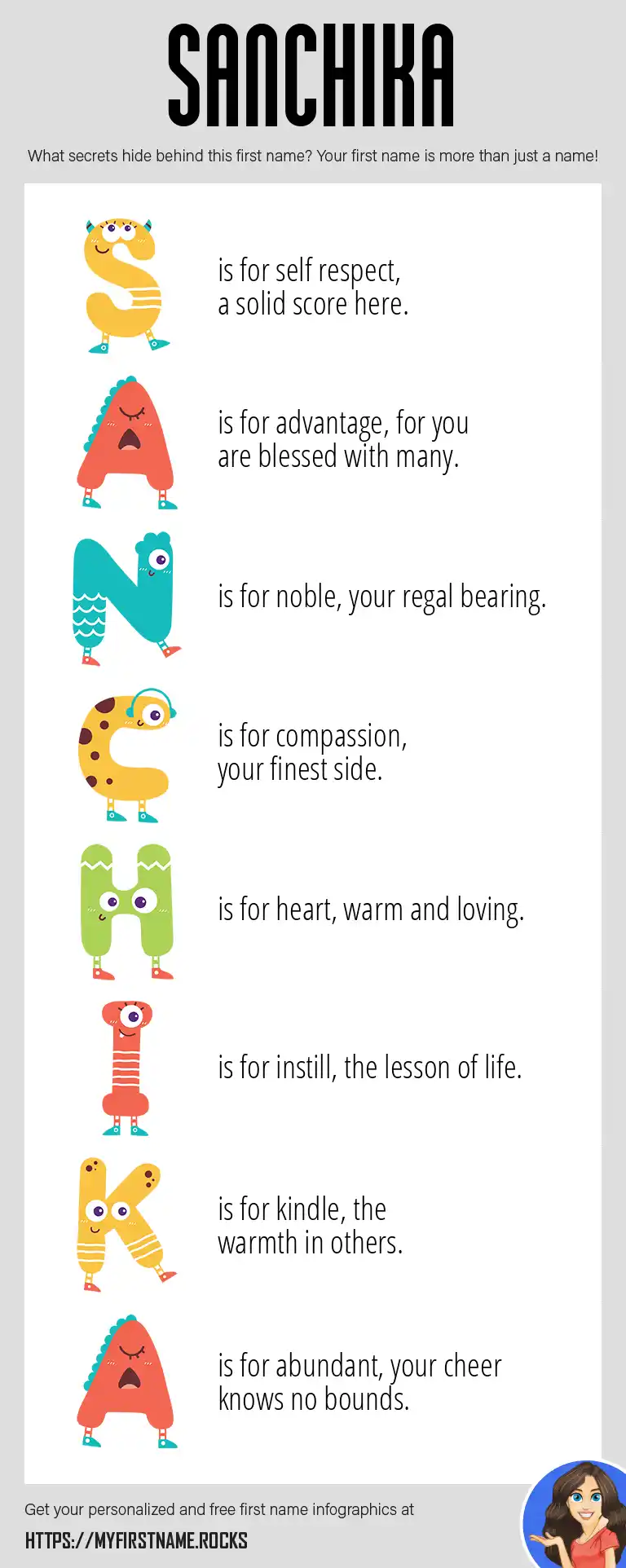 SANCHIKA

What secrets hide behind this first name? Your first name is more than just a name!

S is for self respect, a solid score here.

A is for advantage, for you are blessed with many.

N is for noble, your regal bearing.

C is for compassion, your finest side.

H is for heart, warm and loving.

I is for instill, the lesson of life.

K is for kindle, the warmth in others.

A is for abundant, your cheer knows no bounds.

Get your personalized and free first name infographics at

HTTPS://MYFIRSTNAME.ROCKS