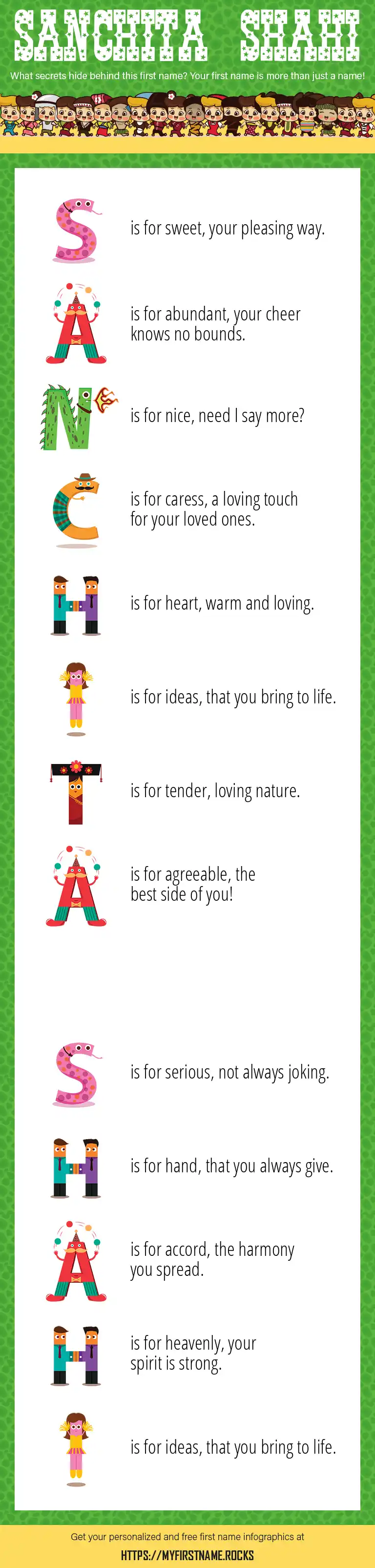 SANCHITA SHAHI

What secrets hide behind this first name? Your first name is more than just a name!

S is for sweet, your pleasing way.

A is for abundant, your cheer knows no bounds.

N is for nice, need I say more?

C is for caress, a loving touch for your loved ones.

H is for heart, warm and loving.

I is for ideas, that you bring to life.

T is for tender, loving nature.

A is for agreeable, the best side of you!

S is for serious, not always joking.

H is for hand, that you always give.

A is for accord, the harmony you spread.

H is for heavenly, your spirit is strong.

I is for ideas, that you bring to life.

Get your personalized and free first name infographics at

HTTPS://MYFIRSTNAME.ROCKS