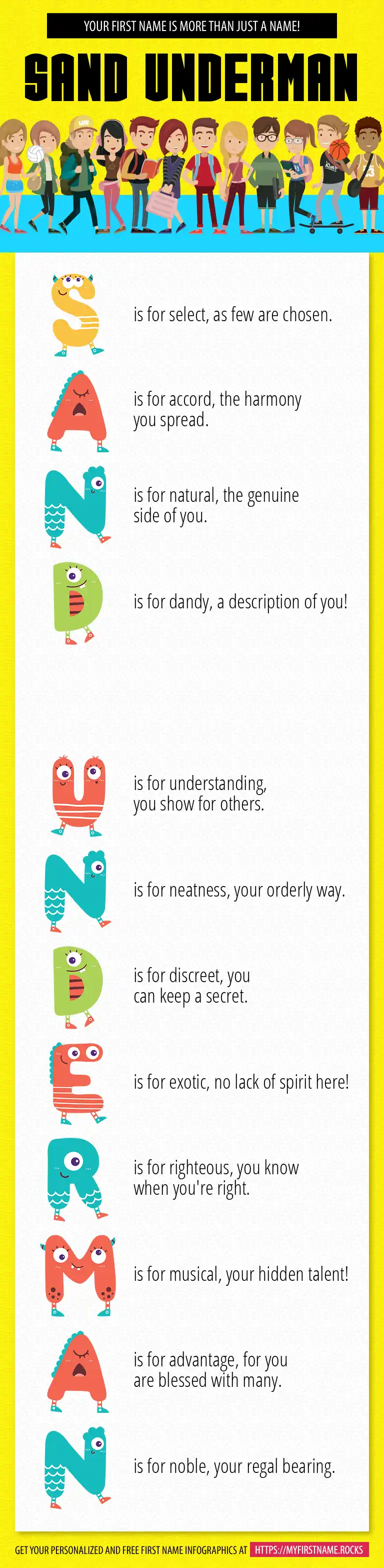 YOUR FIRST NAME IS MORE THAN JUST A NAME!

SAND UNDERMAN

S is for select, as few are chosen.

A is for accord, the harmony you spread.

N is for natural, the genuine side of you.

D is for dandy, a description of you!

U is for understanding, you show for others.

N is for neatness, your orderly way.

D is for discreet, you can keep a secret.

E is for exotic, no lack of spirit here!

R is for righteous, you know when you're right.

M is for musical, your hidden talent!

A is for advantage, for you are blessed with many.

N is for noble, your regal bearing.

GET YOUR PERSONALIZED AND FREE FIRST NAME INFOGRAPHICS AT HTTPS://MYFIRSTNAME.ROCKS