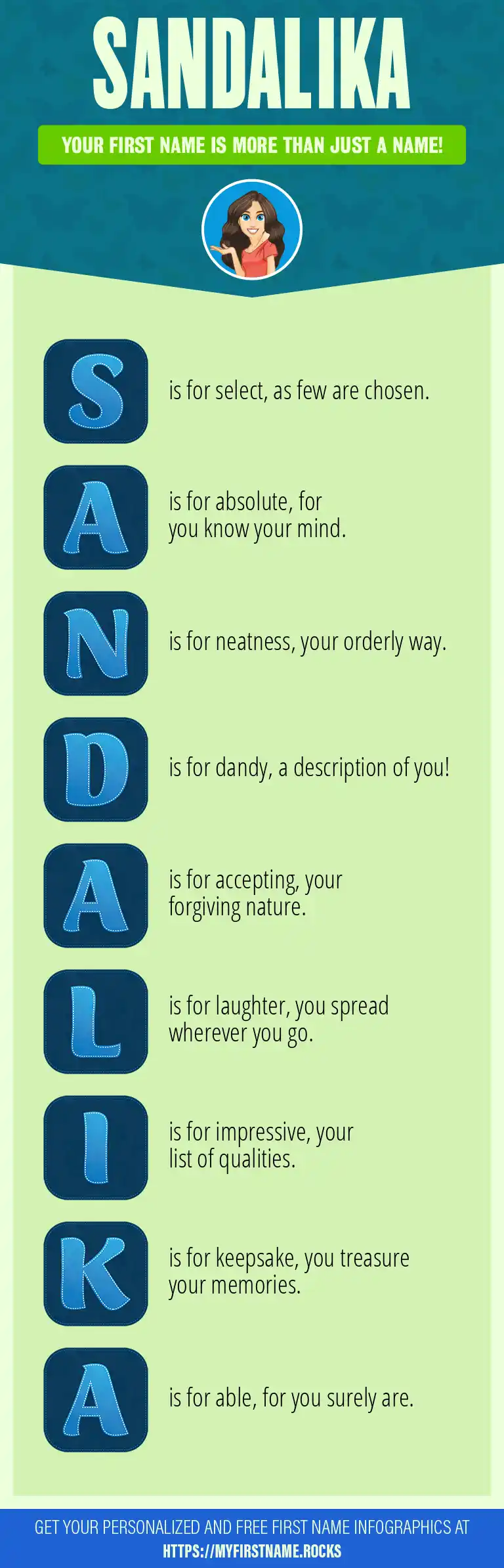 SANDALIKA

YOUR FIRST NAME IS MORE THAN JUST A NAME!

S is for select, as few are chosen.

A is for absolute, for you know your mind.

N is for neatness, your orderly way.

D is for dandy, a description of you!

A is for accepting, your forgiving nature.

L is for laughter, you spread wherever you go.

I is for impressive, your list of qualities.

K is for keepsake, you treasure your memories.

A is for able, for you surely are.

GET YOUR PERSONALIZED AND FREE FIRST NAME INFOGRAPHICS AT HTTPS://MYFIRSTNAME.ROCKS