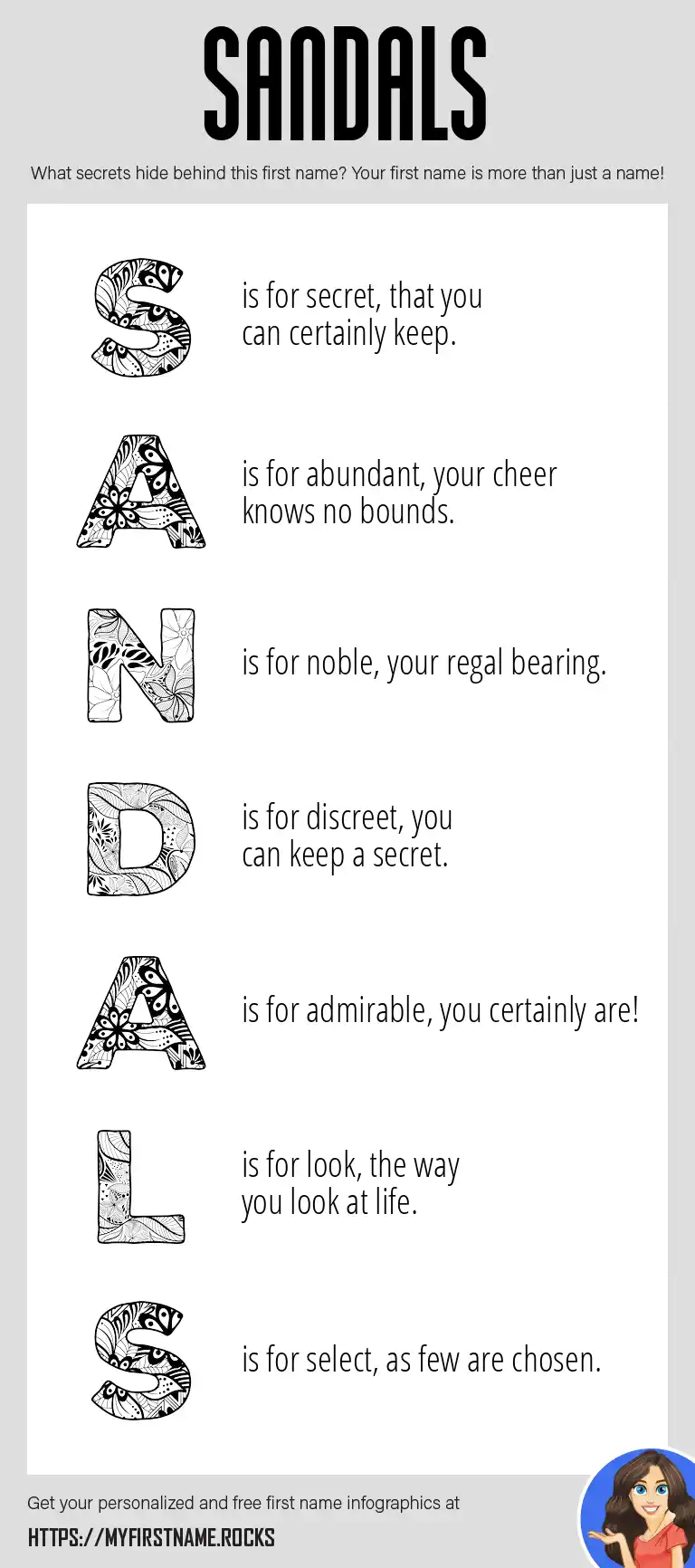 SANDALS

What secrets hide behind this first name? Your first name is more than just a name!

S is for secret, that you can certainly keep.

A is for abundant, your cheer knows no bounds.

N is for noble, your regal bearing.

D is for discreet, you can keep a secret.

A is for admirable, you certainly are!

L is for look, the way you look at life.

S is for select, as few are chosen.

Get your personalized and free first name infographics at

HTTPS://MYFIRSTNAME.ROCKS