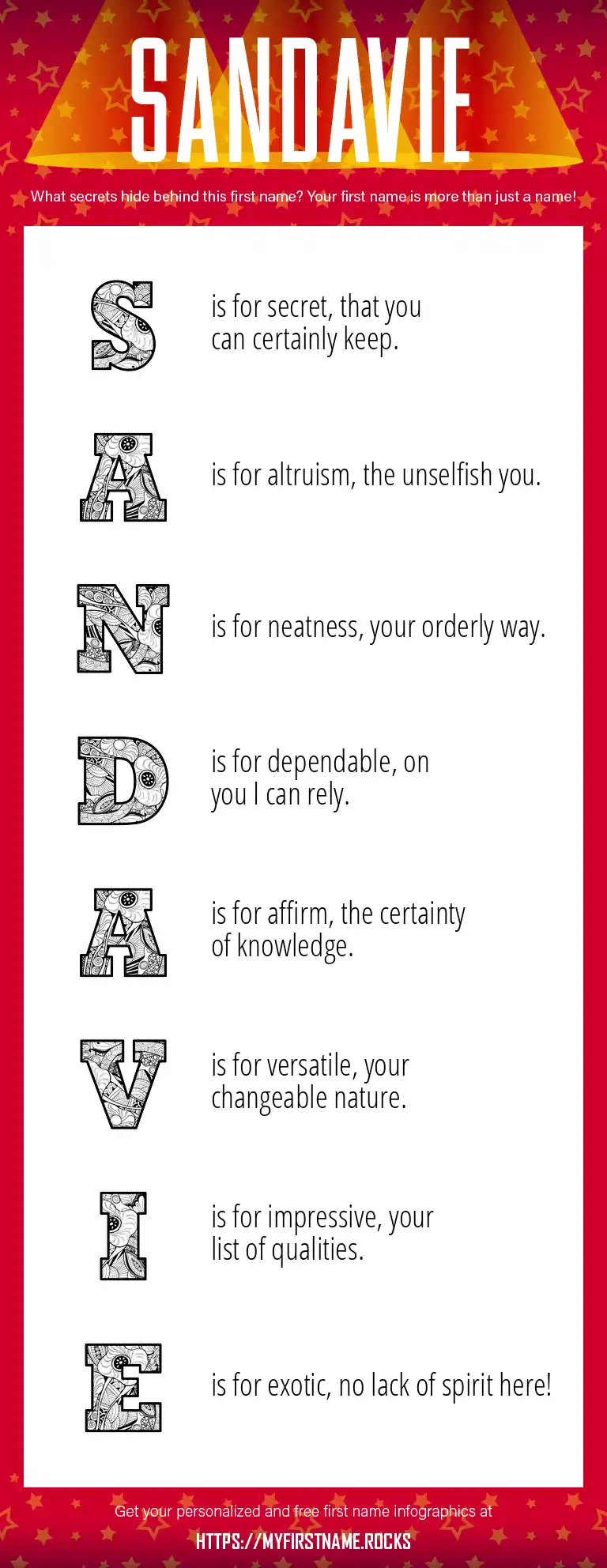 SANDAVIE

What secrets hide behind this first name? Your first name is more than just a name!

S is for secret, that you can certainly keep.

A is for altruism, the unselfish you.

N is for neatness, your orderly way.

D is for dependable, on you I can rely.

A is for affirm, the certainty of knowledge.

V is for versatile, your changeable nature.

I is for impressive, your list of qualities.

E is for exotic, no lack of spirit here!

Get your personalized and free first name infographics at

HTTPS://MYFIRSTNAME.ROCKS