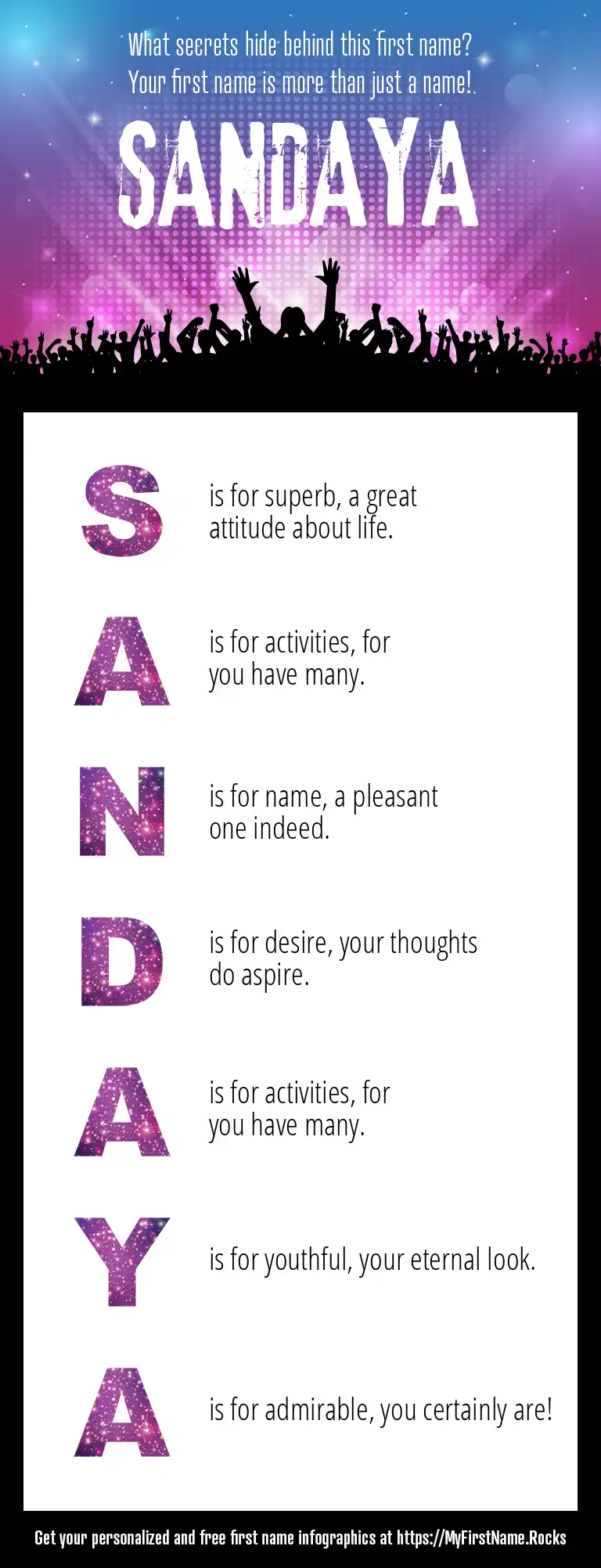 What secrets hide behind this first name?
Your first name is more than just a name!

SANDAYA

S is for superb, a great attitude about life.

A is for activities, for you have many.

N is for name, a pleasant one indeed.

D is for desire, your thoughts do aspire.

A is for activities, for you have many.

Y is for youthful, your eternal look.

A is for admirable, you certainly are!

Get your personalized and free first name infographics at https://MyFirstName.Rocks