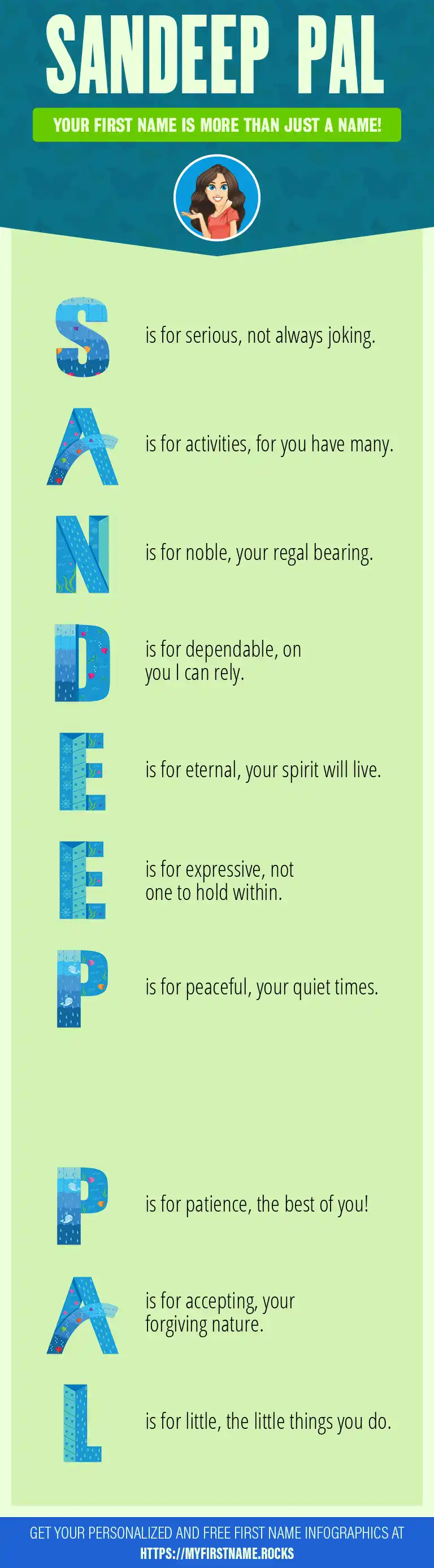 SANDEEP PAL

YOUR FIRST NAME IS MORE THAN JUST A NAME!

S is for serious, not always joking.

A is for activities, for you have many.

N is for noble, your regal bearing.

D is for dependable, on you I can rely.

E is for eternal, your spirit will live.

E is for expressive, not one to hold within.

P is for peaceful, your quiet times.

P is for patience, the best of you!

A is for accepting, your forgiving nature.

L is for little, the little things you do.

GET YOUR PERSONALIZED AND FREE FIRST NAME INFOGRAPHICS AT HTTPS://MYFIRSTNAME.ROCKS