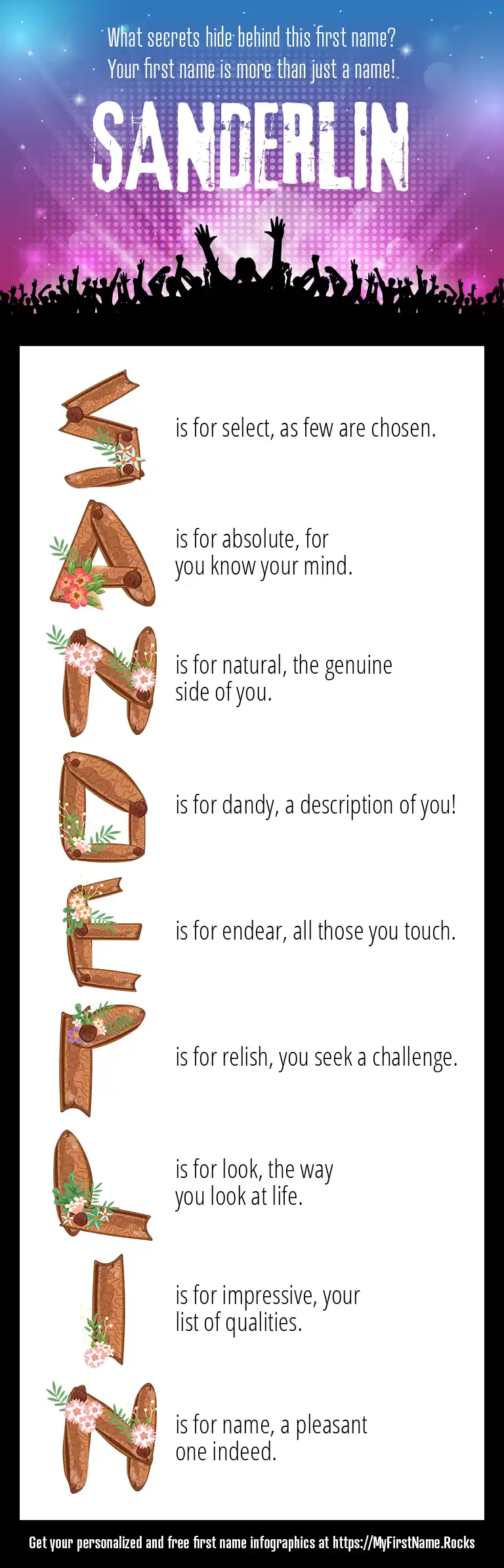 What secrets hide behind this first name?
Your first name is more than just a name!

SANDERLIN

S is for select, as few are chosen.

A is for absolute, for you know your mind.

N is for natural, the genuine side of you.

D is for dandy, a description of you!

E is for endear, all those you touch.

R is for relish, you seek a challenge.

L is for look, the way you look at life.

I is for impressive, your list of qualities.

N is for name, a pleasant one indeed.

Get your personalized and free first name infographics at https://MyFirstName.Rocks