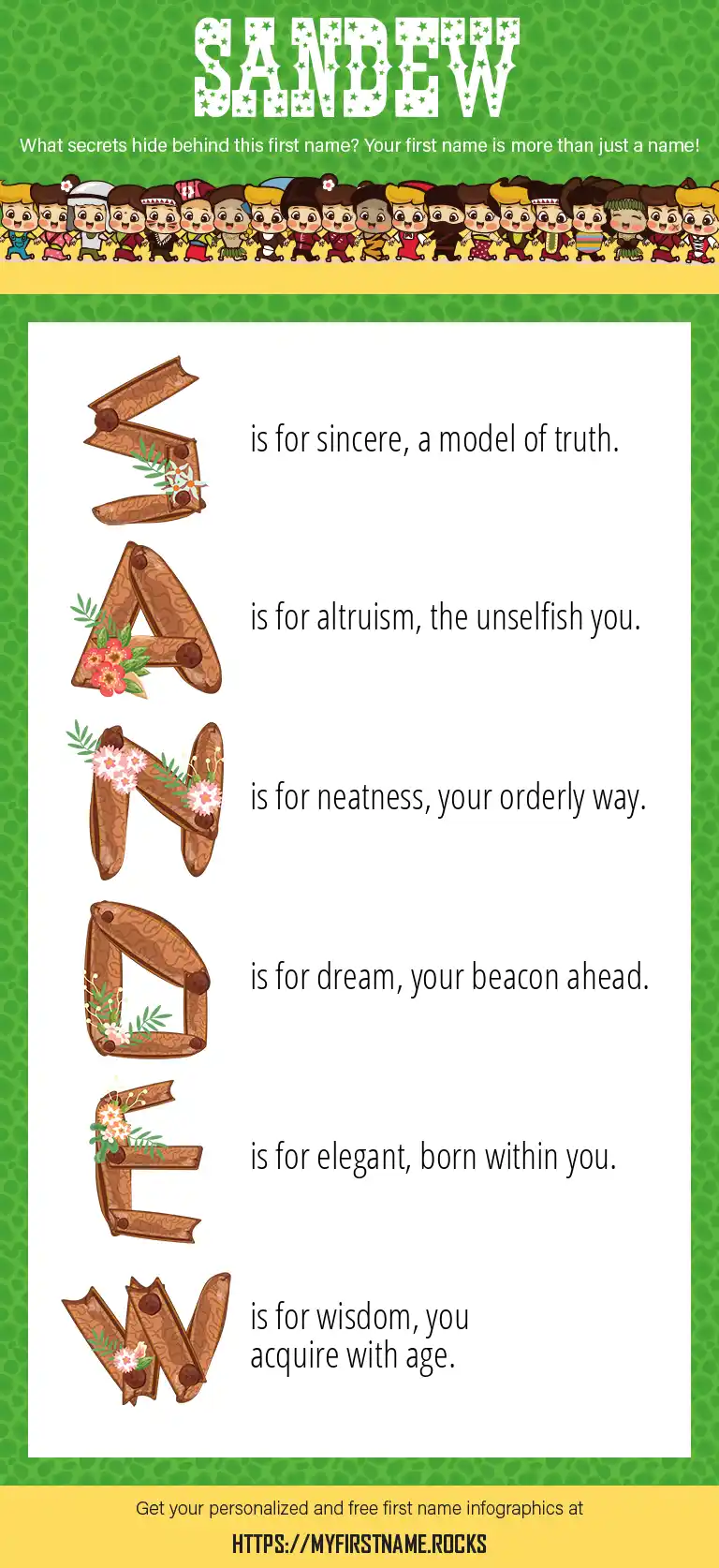 SANDEW

What secrets hide behind this first name? Your first name is more than just a name!

S is for sincere, a model of truth.

A is for altruism, the unselfish you.

N is for neatness, your orderly way.

D is for dream, your beacon ahead.

E is for elegant, born within you.

W is for wisdom, you acquire with age.

Get your personalized and free first name infographics at

HTTPS://MYFIRSTNAME.ROCKS