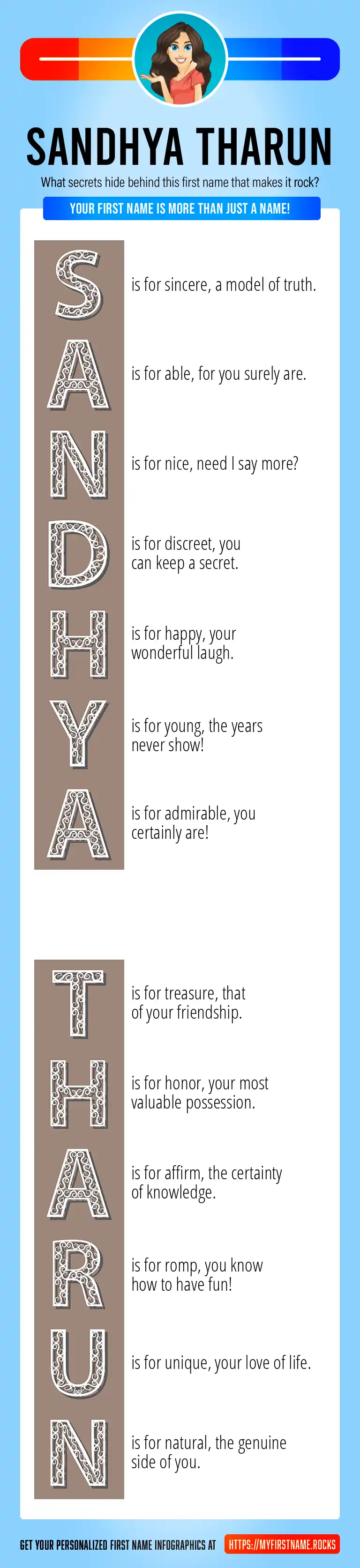 SANDHYA THARUN

What secrets hide behind this first name that makes it rock?

YOUR FIRST NAME IS MORE THAN JUST A NAME!

S is for sincere, a model of truth.

A is for able, for you surely are.

N is for nice, need I say more?

D is for discreet, you can keep a secret.

H is for happy, your wonderful laugh.

Y is for young, the years never show!

A is for admirable, you certainly are!

T is for treasure, that of your friendship.

H is for honor, your most valuable possession.

A is for affirm, the certainty of knowledge.

R is for romp, you know how to have fun!

U is for unique, your love of life.

N is for natural, the genuine side of you.

GET YOUR PERSONALIZED FIRST NAME INFOGRAPHICS AT HTTPS://MYFIRSTNAME.ROCKS