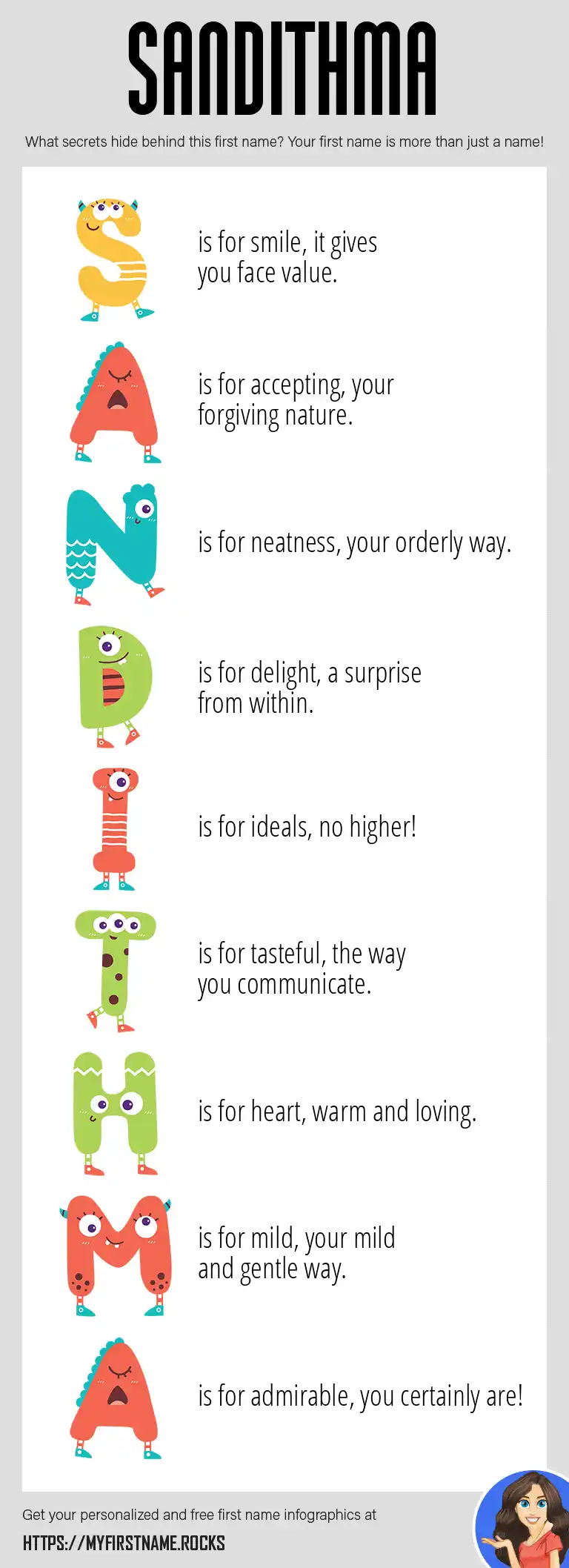 SANDITHMA

What secrets hide behind this first name? Your first name is more than just a name!

S is for smile, it gives you face value.

A is for accepting, your forgiving nature.

N is for neatness, your orderly way.

D is for delight, a surprise from within.

I is for ideals, no higher!

T is for tasteful, the way you communicate.

H is for heart, warm and loving.

M is for mild, your mild and gentle way.

A is for admirable, you certainly are!

Get your personalized and free first name infographics at

HTTPS://MYFIRSTNAME.ROCKS