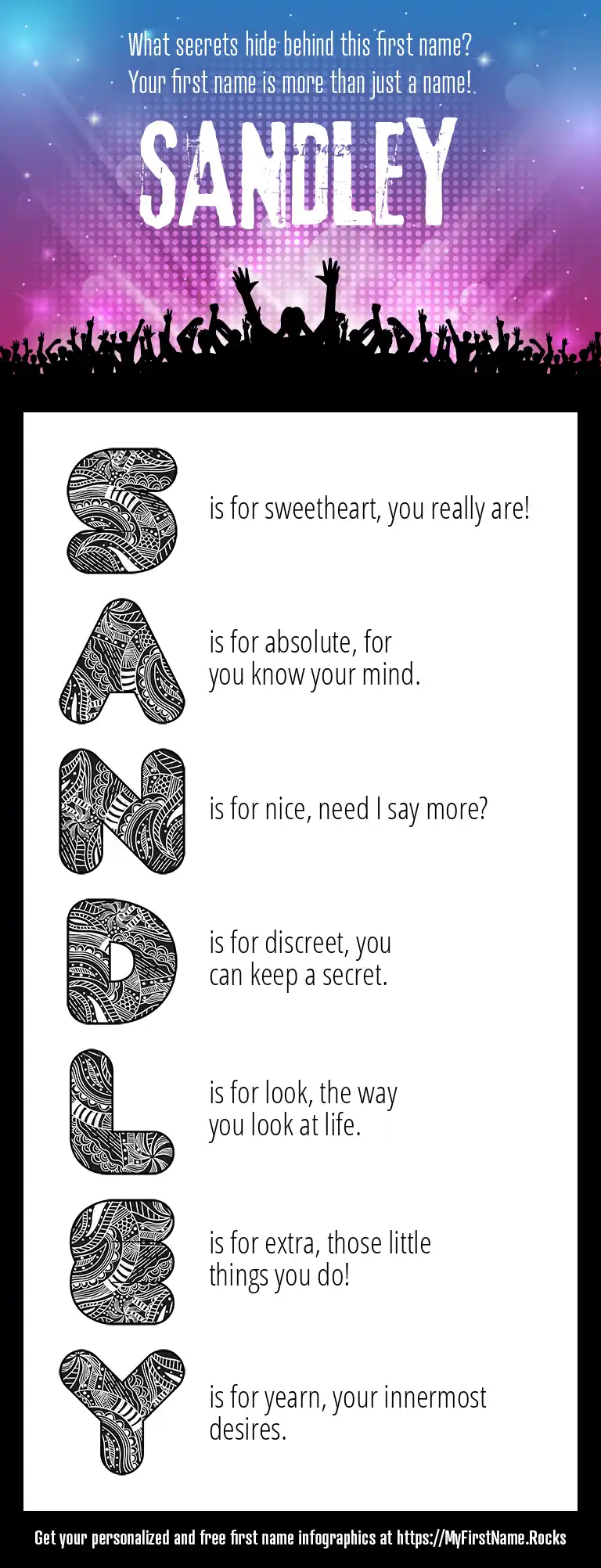 What secrets hide behind this first name?
Your first name is more than just a name!

SANDLEY

S is for sweetheart, you really are!

A is for absolute, for you know your mind.

N is for nice, need I say more?

D is for discreet, you can keep a secret.

L is for look, the way you look at life.

E is for extra, those little things you do!

Y is for yearn, your innermost desires.

Get your personalized and free first name infographics at https://MyFirstName.Rocks