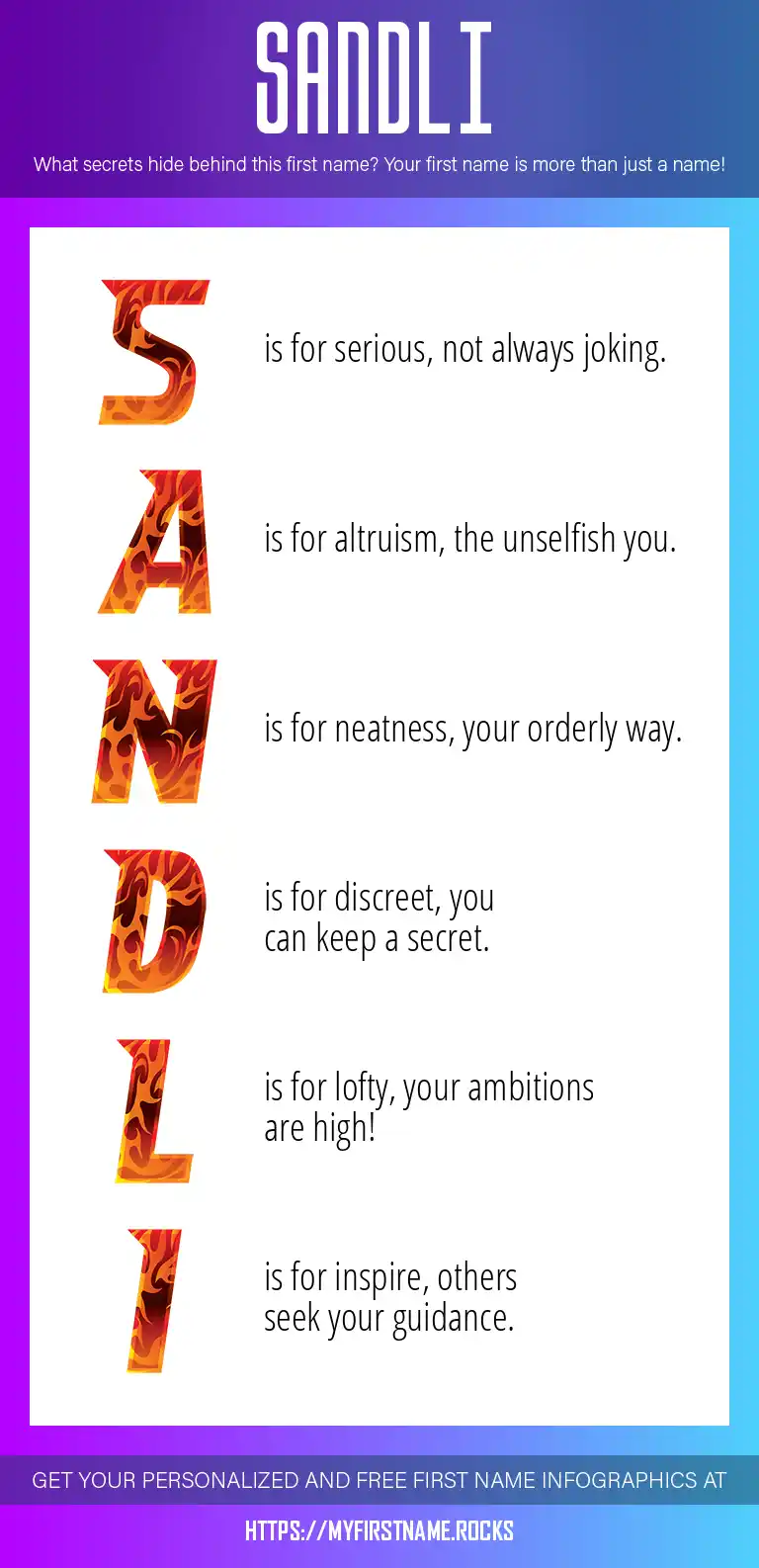 SANDLI

What secrets hide behind this first name? Your first name is more than just a name!

S is for serious, not always joking.

A is for altruism, the unselfish you.

N is for neatness, your orderly way.

D is for discreet, you can keep a secret.

L is for lofty, your ambitions are high!

I is for inspire, others seek your guidance.

GET YOUR PERSONALIZED AND FREE FIRST NAME INFOGRAPHICS AT

HTTPS://MYFIRSTNAME.ROCKS