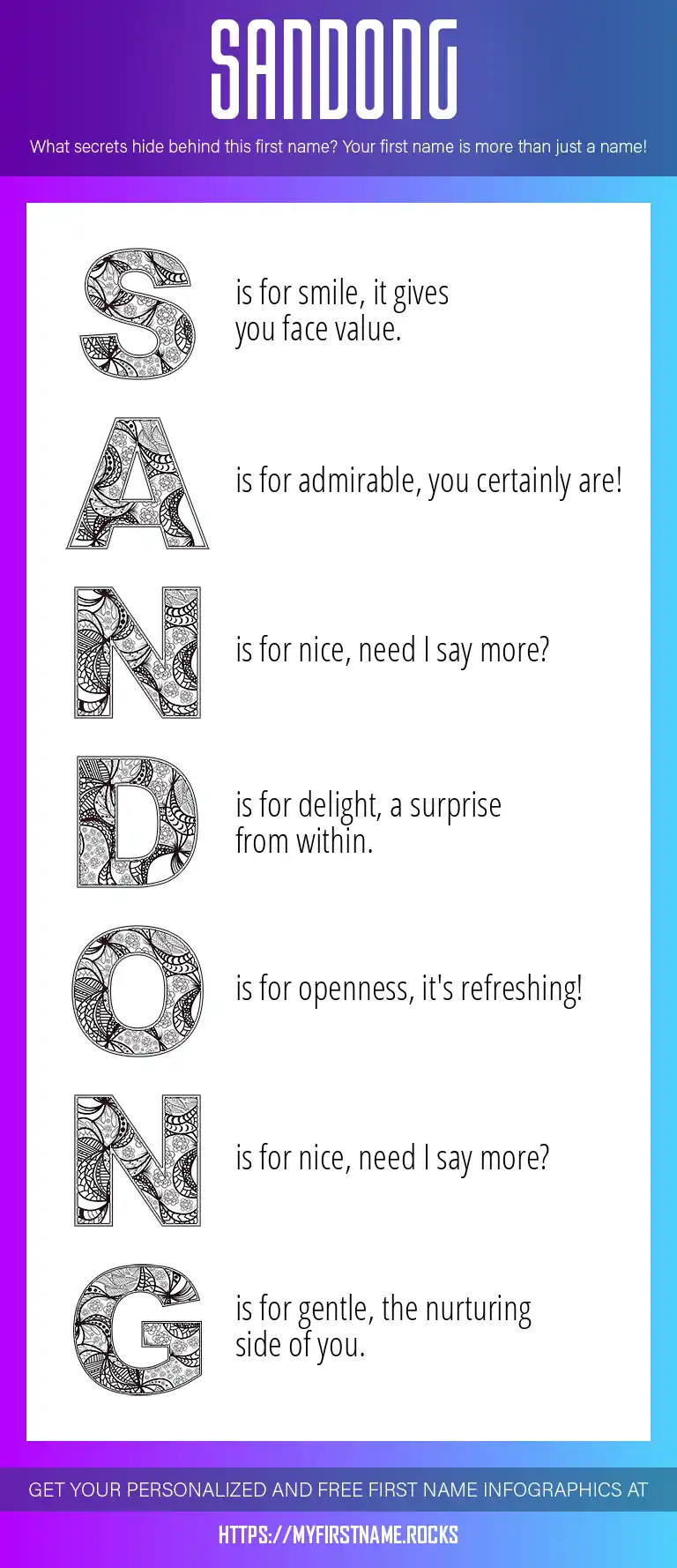 SANDONG

What secrets hide behind this first name? Your first name is more than just a name!

S is for smile, it gives you face value.

A is for admirable, you certainly are!

N is for nice, need I say more?

D is for delight, a surprise from within.

O is for openness, it's refreshing!

N is for nice, need I say more?

G is for gentle, the nurturing side of you.

GET YOUR PERSONALIZED AND FREE FIRST NAME INFOGRAPHICS AT

HTTPS://MYFIRSTNAME.ROCKS