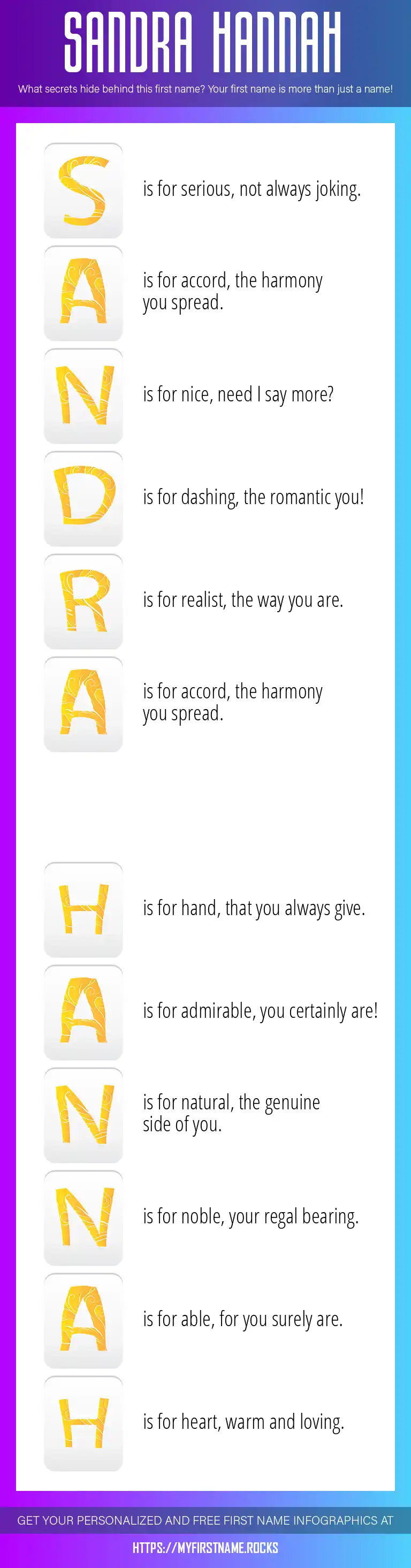 SANDRA HANNAH

What secrets hide behind this first name? Your first name is more than just a name!

S is for serious, not always joking.

A is for accord, the harmony you spread.

N is for nice, need I say more?

D is for dashing, the romantic you!

R is for realist, the way you are.

A is for accord, the harmony you spread.

H is for hand, that you always give.

A is for admirable, you certainly are!

N is for natural, the genuine side of you.

N is for noble, your regal bearing.

A is for able, for you surely are.

H is for heart, warm and loving.

GET YOUR PERSONALIZED AND FREE FIRST NAME INFOGRAPHICS AT

HTTPS://MYFIRSTNAME.ROCKS