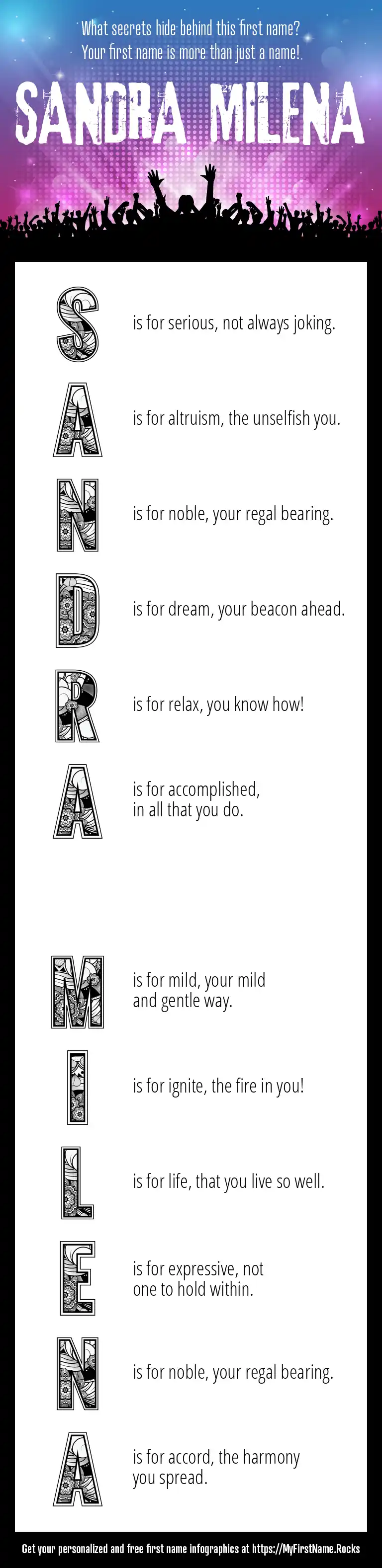 What secrets hide behind this first name?
Your first name is more than just a name!

SANDRA MILENA

S is for serious, not always joking.

A is for altruism, the unselfish you.

N is for noble, your regal bearing.

D is for dream, your beacon ahead.

R is for relax, you know how!

A is for accomplished, in all that you do.

M is for mild, your mild and gentle way.

I is for ignite, the fire in you!

L is for life, that you live so well.

E is for expressive, not one to hold within.

N is for noble, your regal bearing.

A is for accord, the harmony you spread.

Get your personalized and free first name infographics at https://MyFirstName.Rocks